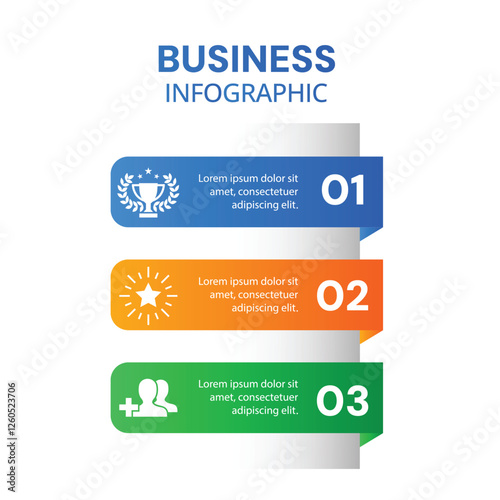 BUSINESS
INFOGRAPHIC

Lorem ipsum dolor sit amet, consectetuer adipiscing elit.
01

Lorem ipsum dolor sit amet, consectetuer adipiscing elit.
02

Lorem ipsum dolor sit amet, consectetuer adipiscing elit.
03

Adobe Stock | #1260523706