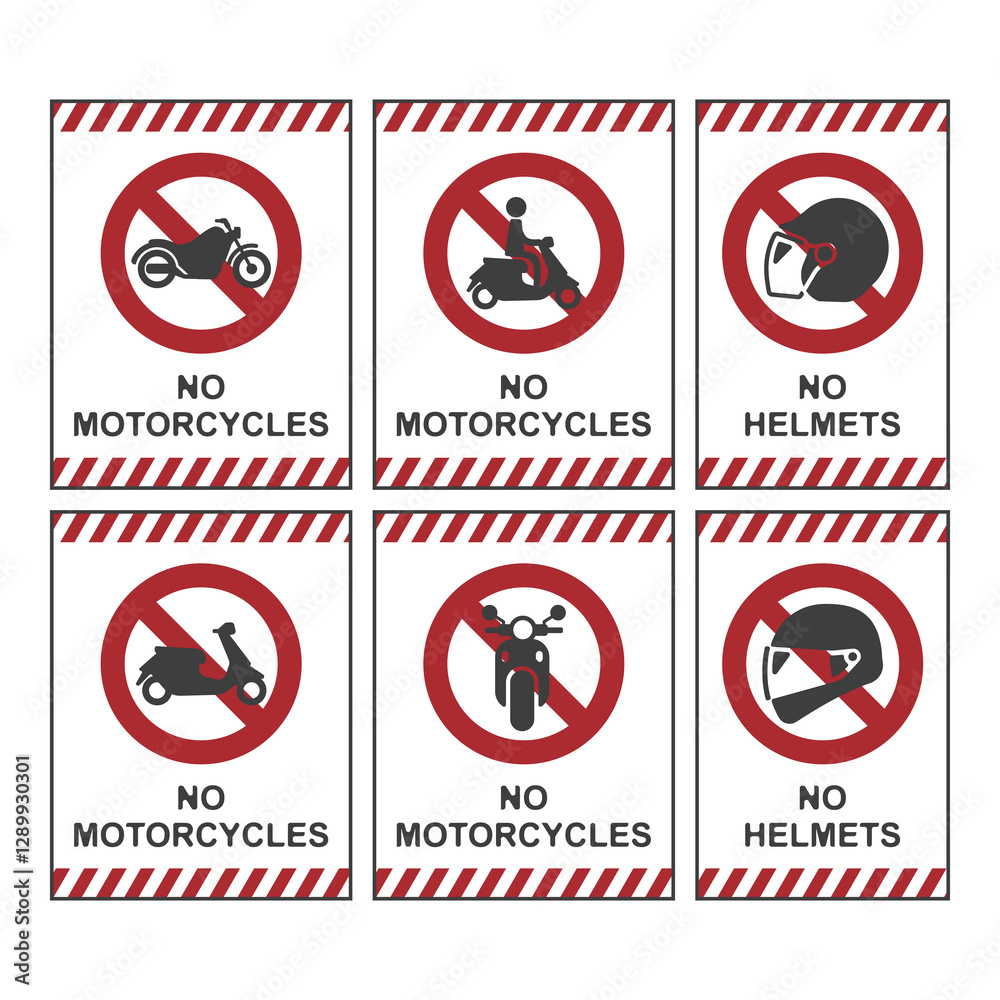 NO MOTORCYCLES

NO MOTORCYCLES

NO HELMETS

NO MOTORCYCLES

NO MOTORCYCLES

NO HELMETS

Adobe Stock | #1289930301