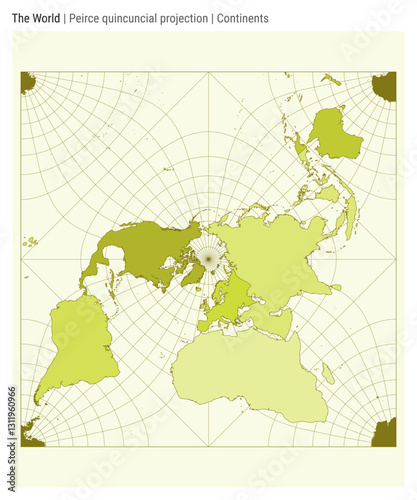 The World | Peirce quincuncial projection | Continents

Adobe Stock | #1311960966