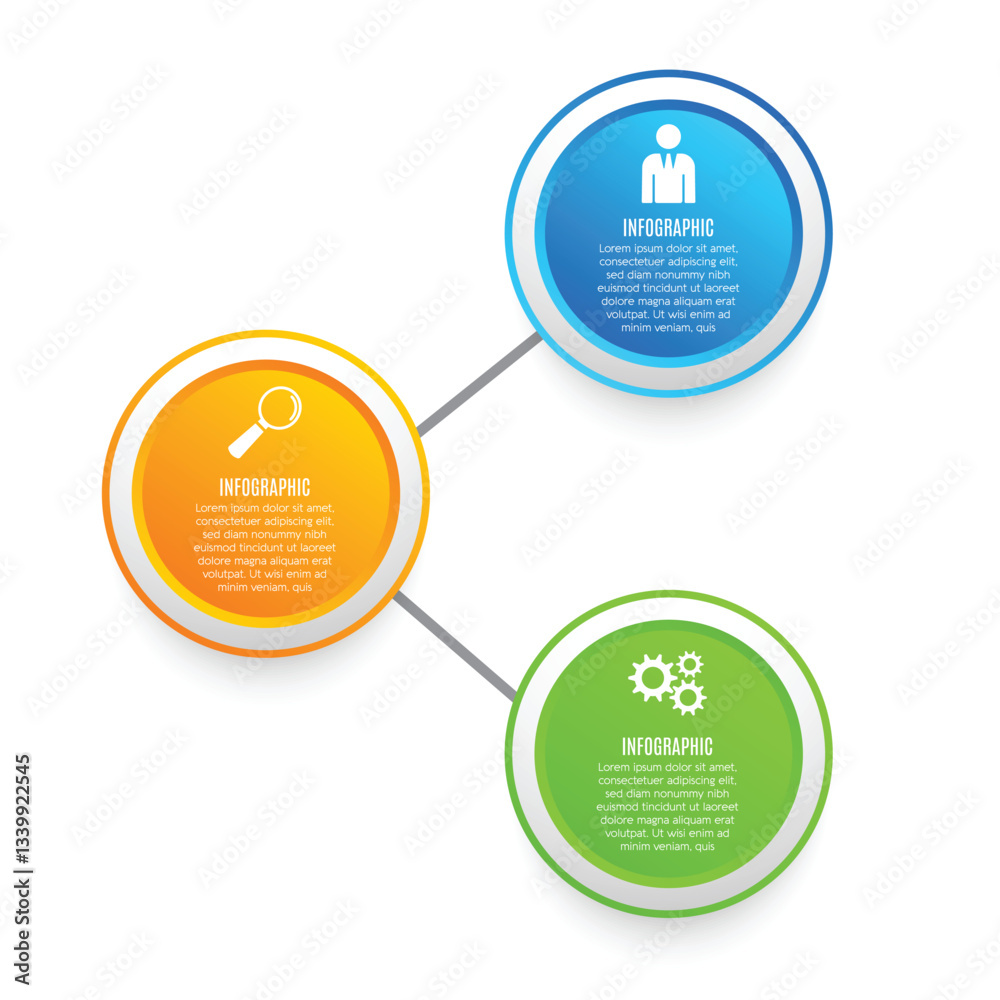 INFOGRAPHIC
Lorem ipsum dolor sit amet, consectetuer adipiscing elit, sed diam nonummy nibh euismod tincidunt ut laoreet dolore magna aliquam erat volutpat. Ut wisi enim ad minim veniam, quis

INFOGRAPHIC
Lorem ipsum dolor sit amet, consectetuer adipiscing elit, sed diam nonummy nibh euismod tincidunt ut laoreet dolore magna aliquam erat volutpat. Ut wisi enim ad minim veniam, quis

INFOGRAPHIC
Lorem ipsum dolor sit amet, consectetuer adipiscing elit, sed diam nonummy nibh euismod tincidunt ut laoreet dolore magna aliquam erat volutpat. Ut wisi enim ad minim veniam, quis

Adobe Stock | #1339922545