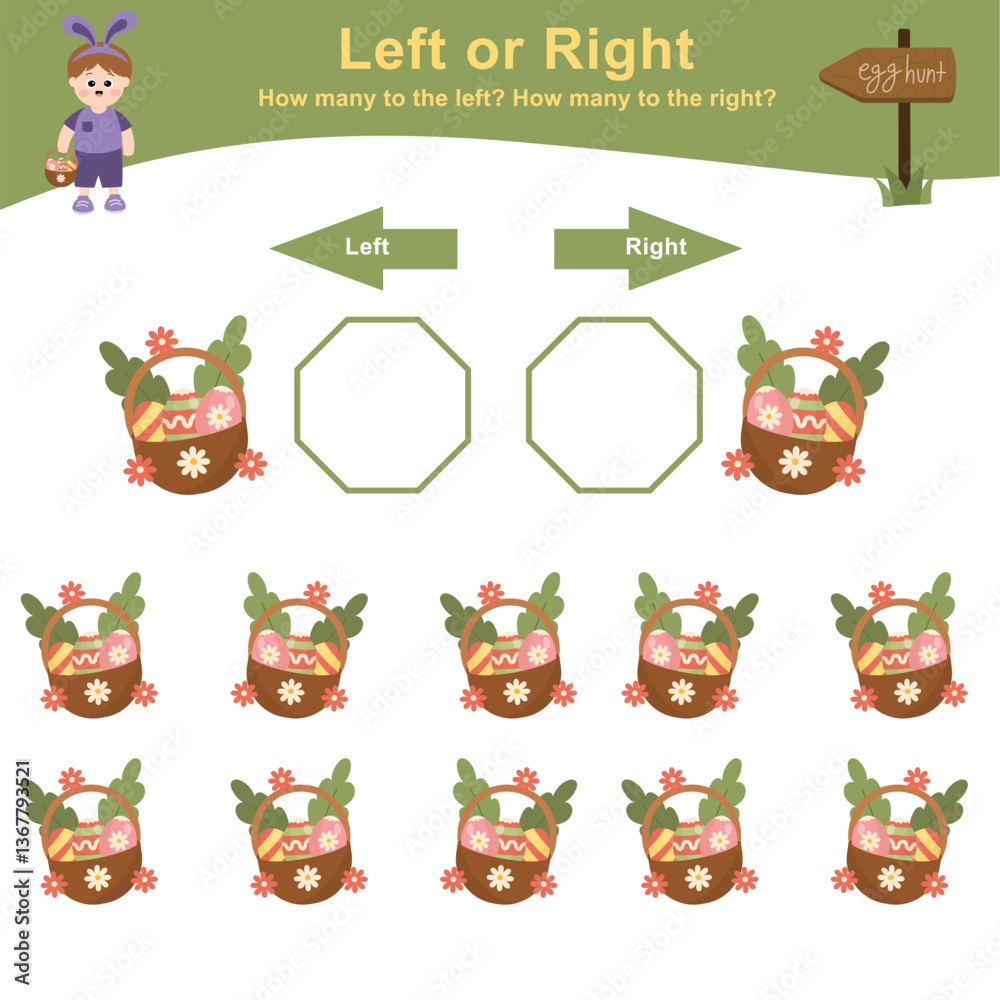 Left or Right

How many to the left? How many to the right?

egg hunt

Left

Right

Adobe Stock | #1367793521