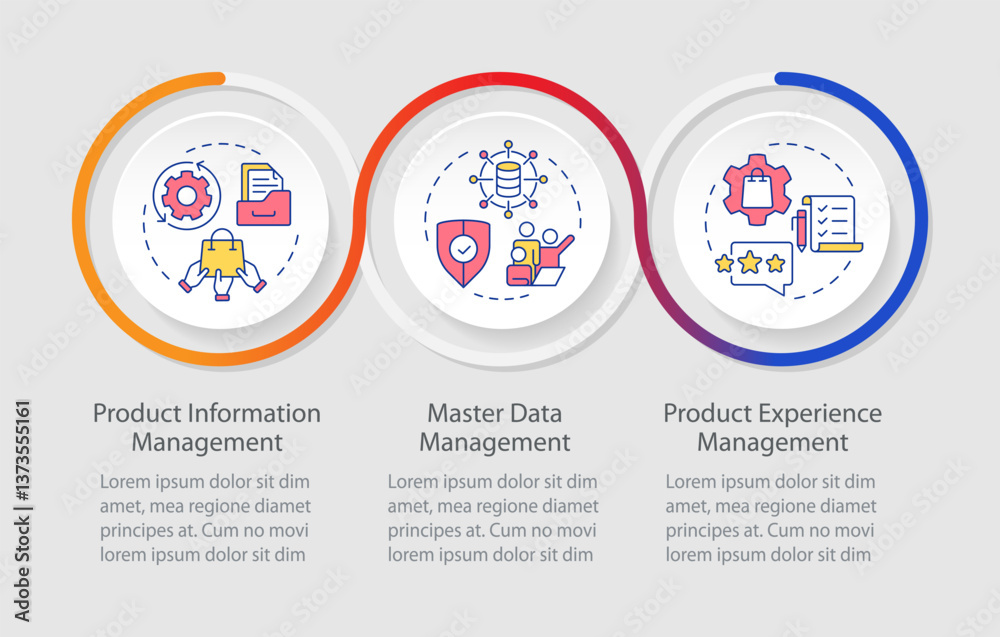 Product Information Management

Lorem ipsum dolor sit dim amet, mea regione diamet principes at. Cum no movi lorem ipsum dolor sit dim

Master Data Management

Lorem ipsum dolor sit dim amet, mea regione diamet principes at. Cum no movi lorem ipsum dolor sit dim

Product Experience Management

Lorem ipsum dolor sit dim amet, mea regione diamet principes at. Cum no movi lorem ipsum dolor sit dim

Adobe Stock | #1373555161