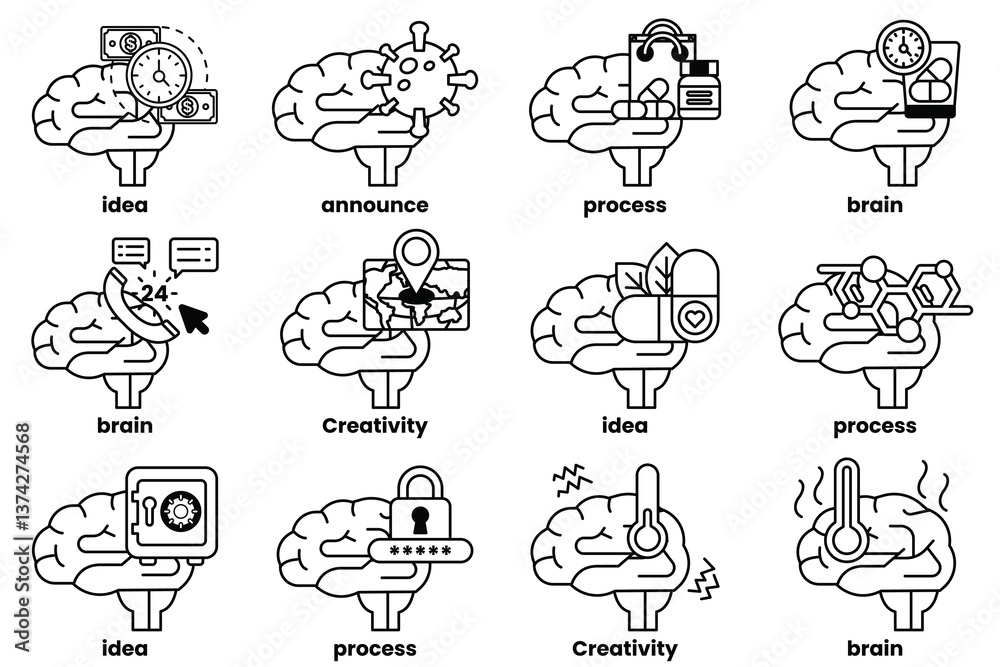 idea
announce
process
brain

24
brain
Creativity
idea
process

*****
idea
process
Creativity
brain

Adobe Stock | #1374274568