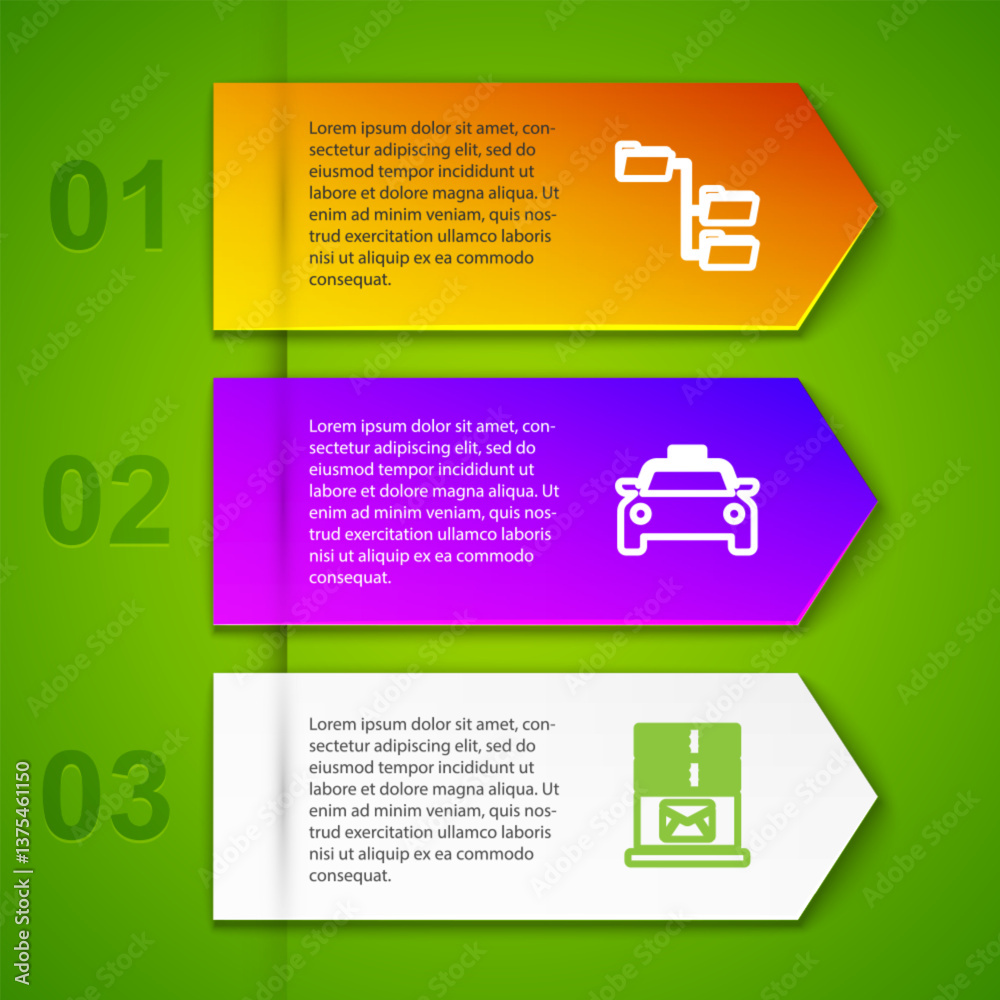 01

Lorem ipsum dolor sit amet, consectetur adipiscing elit, sed do eiusmod tempor incididunt ut labore et dolore magna aliqua. Ut enim ad minim veniam, quis nostrud exercitation ullamco laboris nisi ut aliquip ex ea commodo consequat.

02

Lorem ipsum dolor sit amet, consectetur adipiscing elit, sed do eiusmod tempor incididunt ut labore et dolore magna aliqua. Ut enim ad minim veniam, quis nostrud exercitation ullamco laboris nisi ut aliquip ex ea commodo consequat.

03

Lorem ipsum dolor sit amet, consectetur adipiscing elit, sed do eiusmod tempor incididunt ut labore et dolore magna aliqua. Ut enim ad minim veniam, quis nostrud exercitation ullamco laboris nisi ut aliquip ex ea commodo consequat.

Adobe Stock | #1375461150