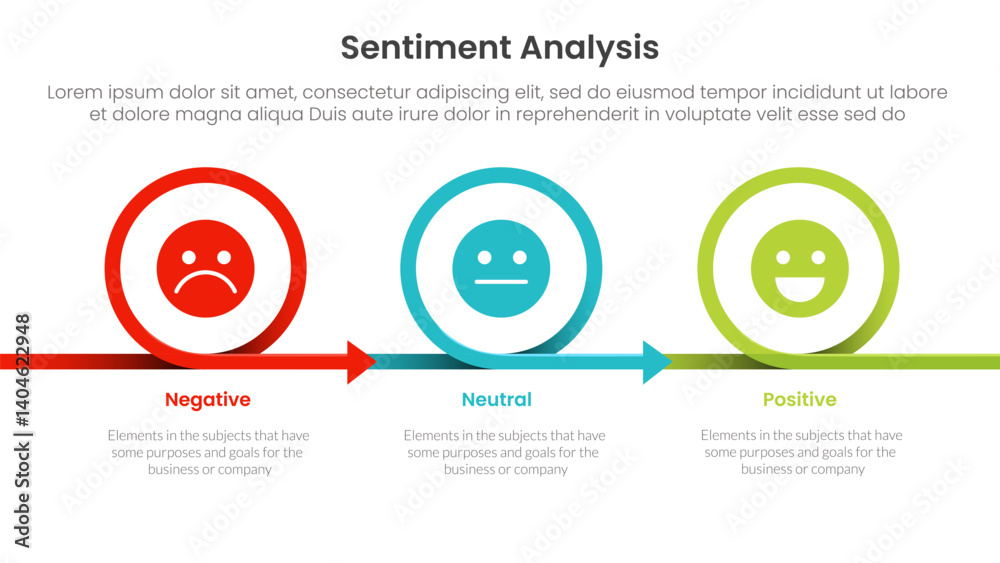 Sentiment Analysis

Lorem ipsum dolor sit amet, consectetur adipiscing elit, sed do eiusmod tempor incididunt ut labore et dolore magna aliqua Duis aute irure dolor in reprehenderit in voluptate velit esse sed do

Negative

Elements in the subjects that have some purposes and goals for the business or company

Neutral

Elements in the subjects that have some purposes and goals for the business or company

Positive

Elements in the subjects that have some purposes and goals for the business or company

Adobe Stock | #1404622948