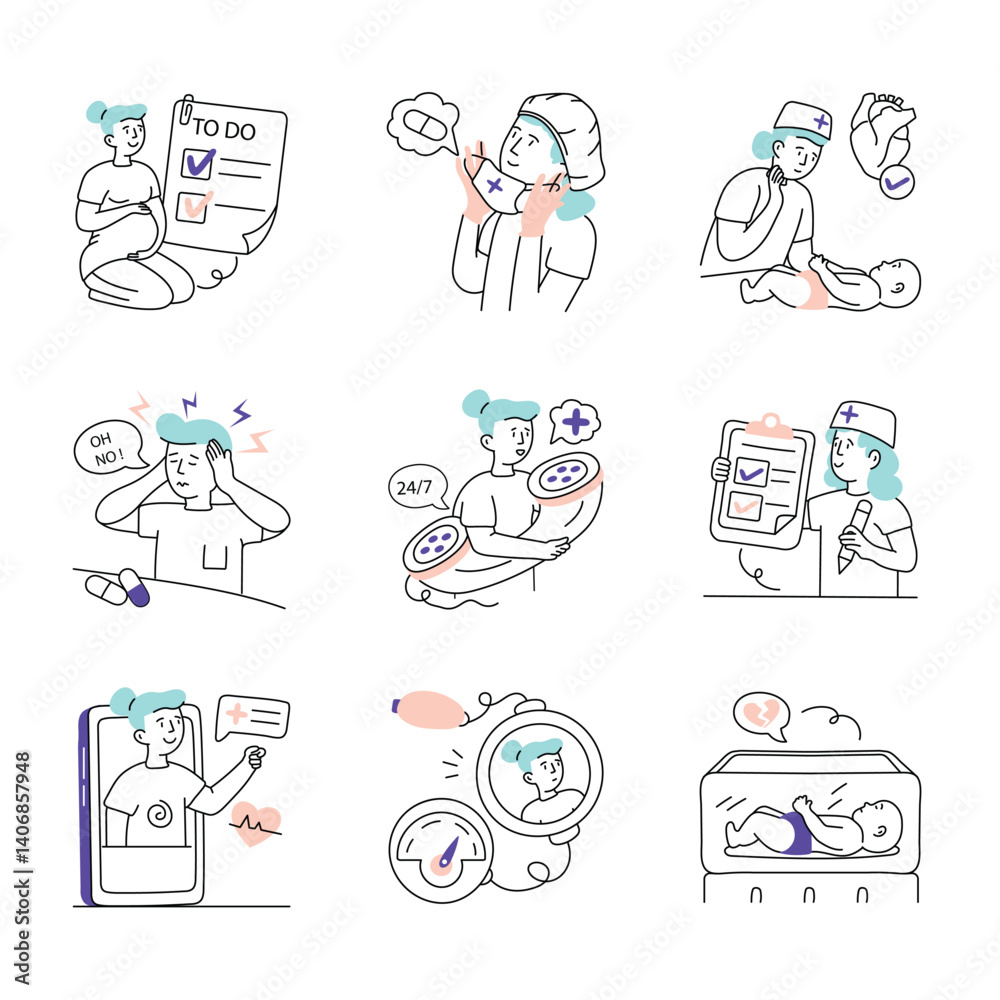 TO DO

OH NO!

24/7

Adobe Stock | #1406857948