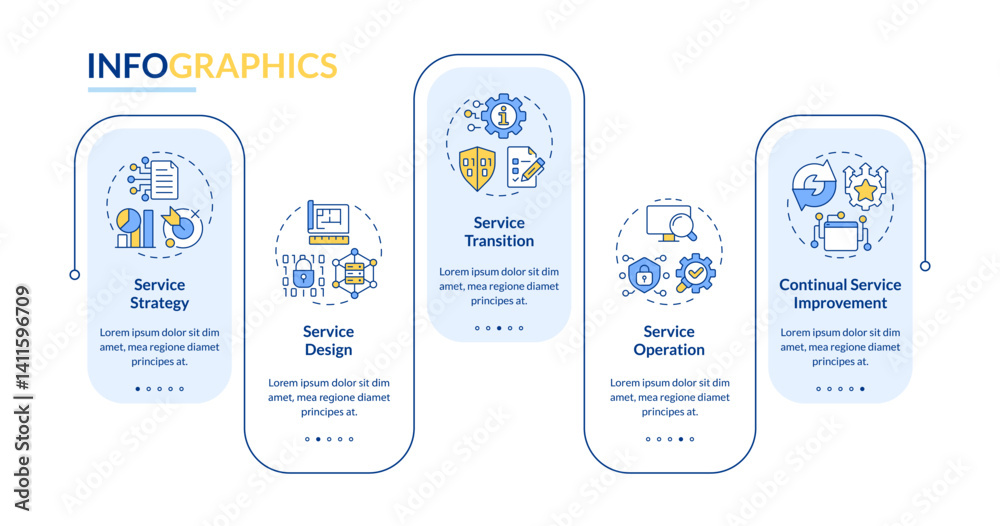 INFOGRAPHICS

Service Strategy

Lorem ipsum dolor sit dim amet, mea regione diamet principes at.

Service Design

Lorem ipsum dolor sit dim amet, mea regione diamet principes at.

Service Transition

Lorem ipsum dolor sit dim amet, mea regione diamet principes at.

Service Operation

Lorem ipsum dolor sit dim amet, mea regione diamet principes at.

Continual Service Improvement

Lorem ipsum dolor sit dim amet, mea regione diamet principes at.

Adobe Stock | #1411596709