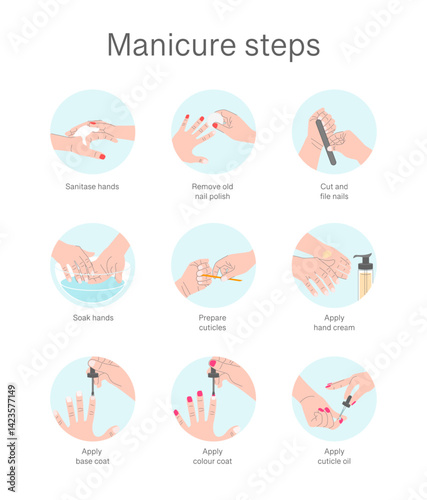 Manicure steps

Sanitase hands

Remove old nail polish

Cut and file nails

Soak hands

Prepare cuticles

Apply hand cream

Apply base coat

Apply colour coat

Apply cuticle oil

Adobe Stock | #142357149