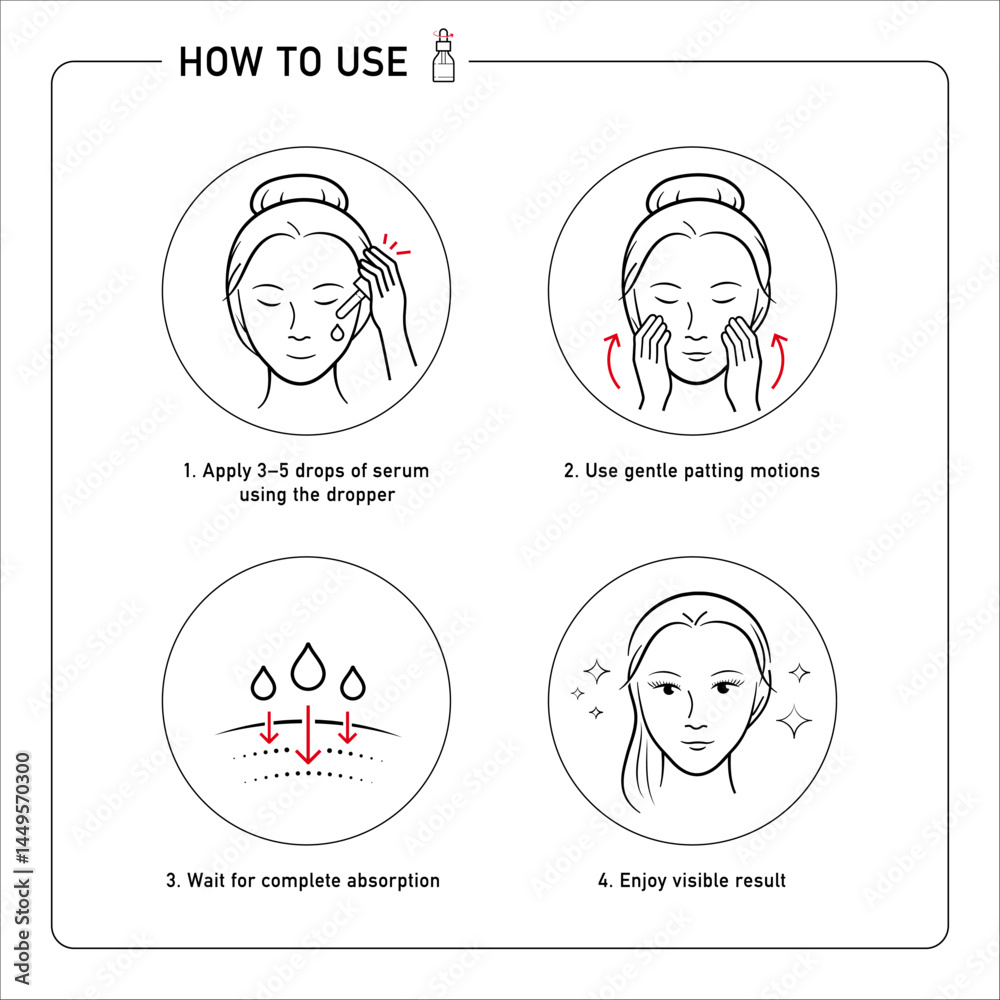 HOW TO USE

1. Apply 3–5 drops of serum using the dropper

2. Use gentle patting motions

3. Wait for complete absorption

4. Enjoy visible result

Adobe Stock | #1449570300