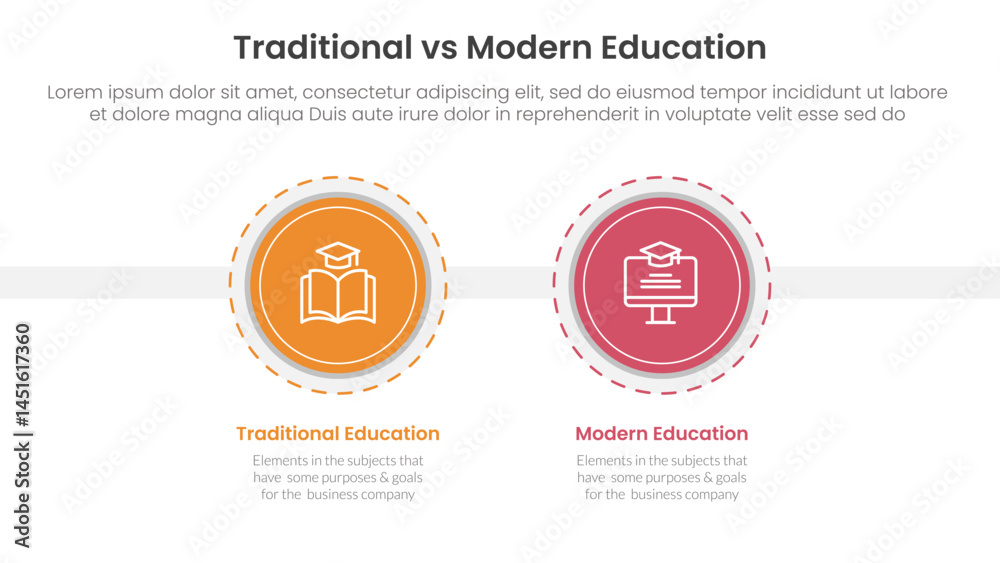 Traditional vs Modern Education

Lorem ipsum dolor sit amet, consectetur adipiscing elit, sed do eiusmod tempor incididunt ut labore et dolore magna aliqua Duis aute irure dolor in reprehenderit in voluptate velit esse sed do

Traditional Education

Elements in the subjects that have some purposes & goals for the business company

Modern Education

Elements in the subjects that have some purposes & goals for the business company

Adobe Stock | #1451617360