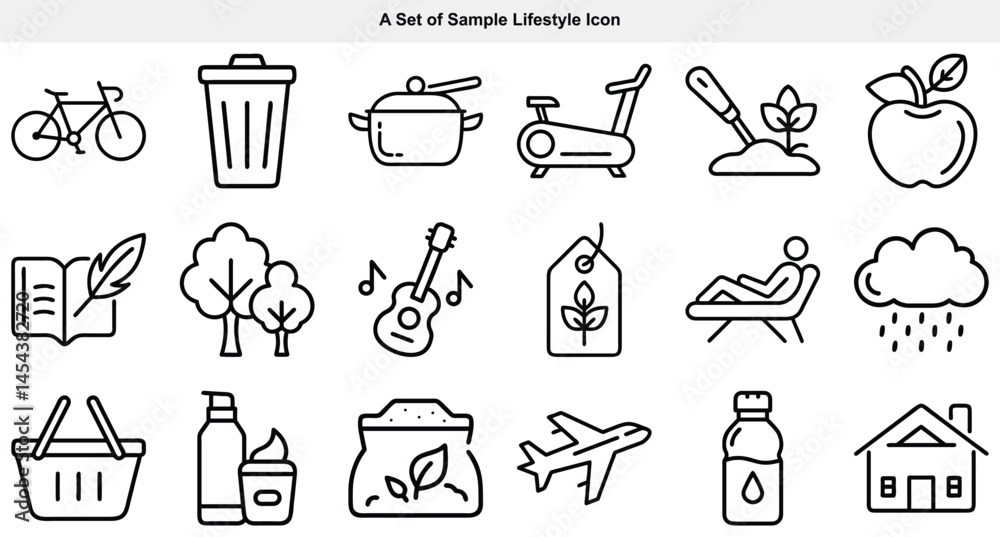 A Set of Sample Lifestyle Icon

Adobe Stock | #1454382720