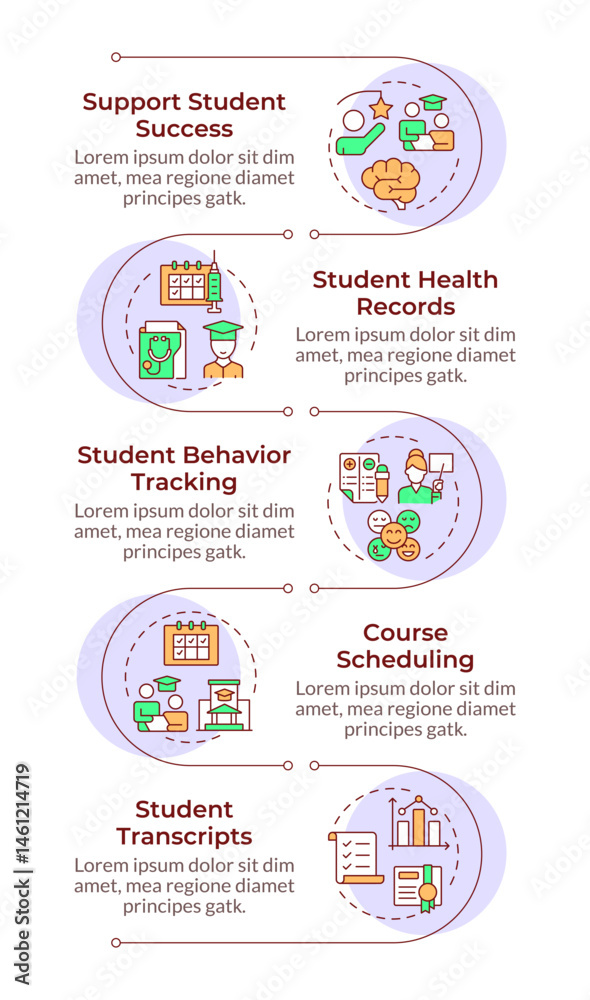 Support Student Success
Lorem ipsum dolor sit dim amet, mea regione diamet principes gatk.

Student Health Records
Lorem ipsum dolor sit dim amet, mea regione diamet principes gatk.

Student Behavior Tracking
Lorem ipsum dolor sit dim amet, mea regione diamet principes gatk.

Course Scheduling
Lorem ipsum dolor sit dim amet, mea regione diamet principes gatk.

Student Transcripts
Lorem ipsum dolor sit dim amet, mea regione diamet principes gatk.

Adobe Stock | #1461214719