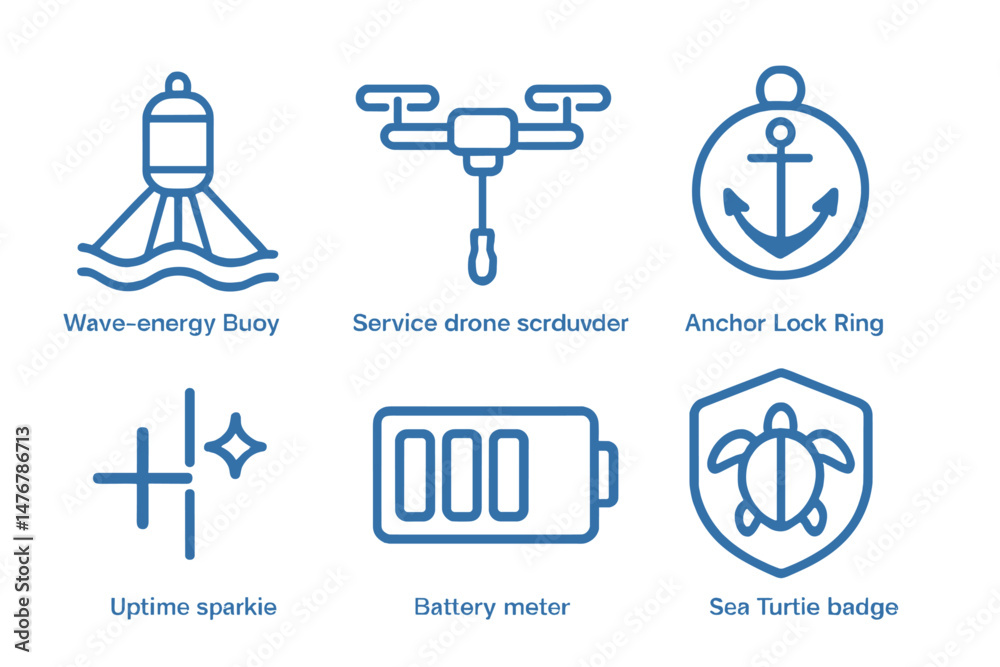 Wave-energy Buoy

Service drone scrduvder

Anchor Lock Ring

Uptime sparkie

Battery meter

Sea Turtie badge

Adobe Stock | #1476786713