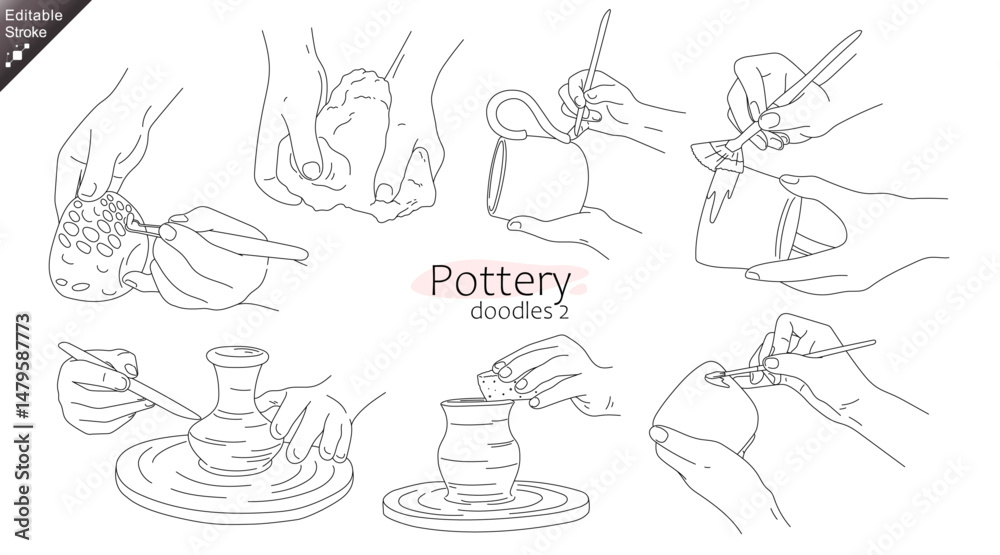 Editable Stroke

Pottery
doodles 2

Adobe Stock | #1479587773