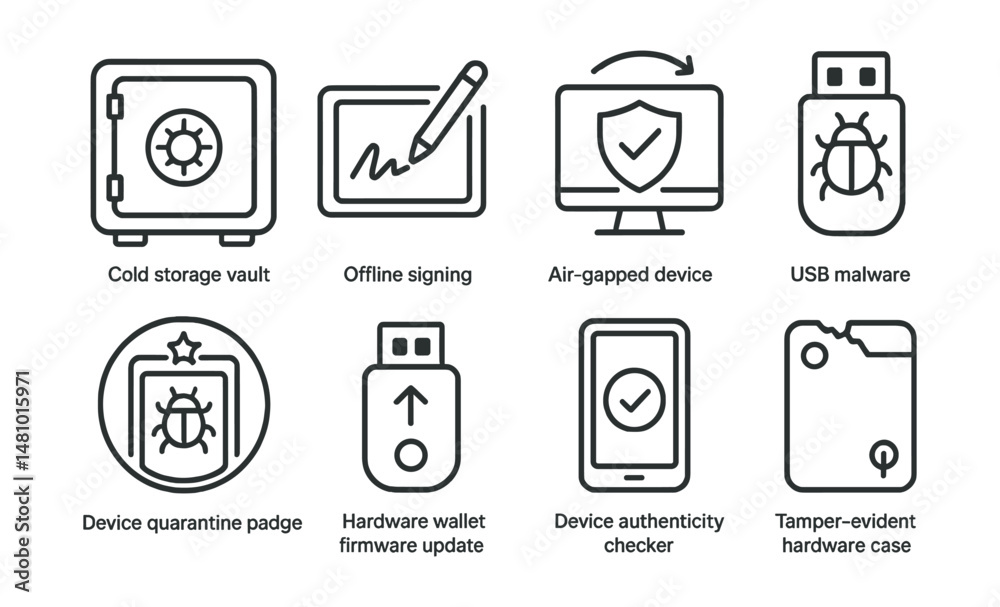 Cold storage vault

Offline signing

Air-gapped device

USB malware

Device quarantine padge

Hardware wallet firmware update

Device authenticity checker

Tamper-evident hardware case

Adobe Stock | #1481015971