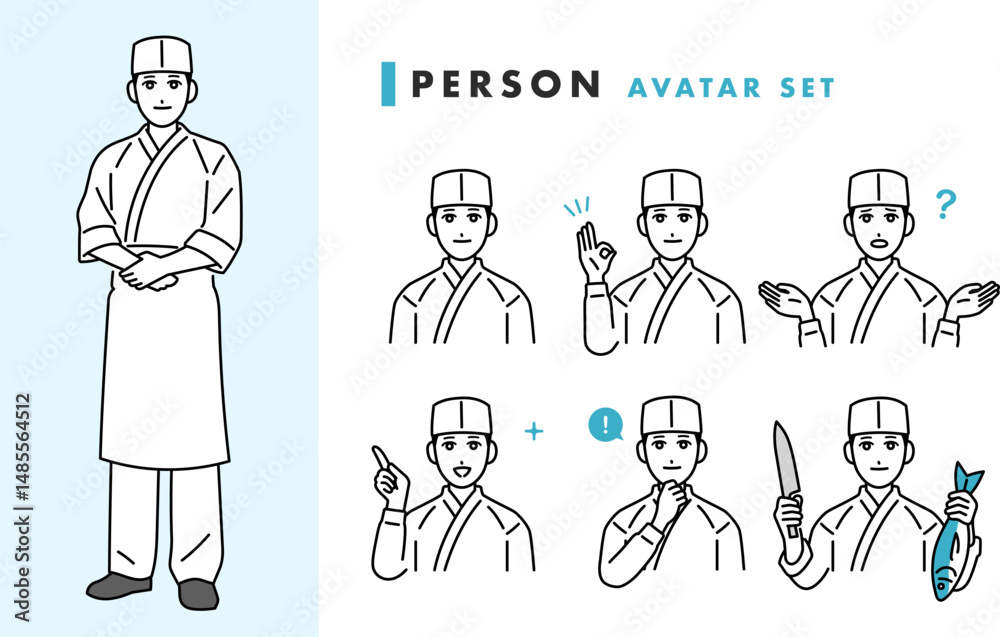 PERSON AVATAR SET

?

+

!

Adobe Stock | #1485564512