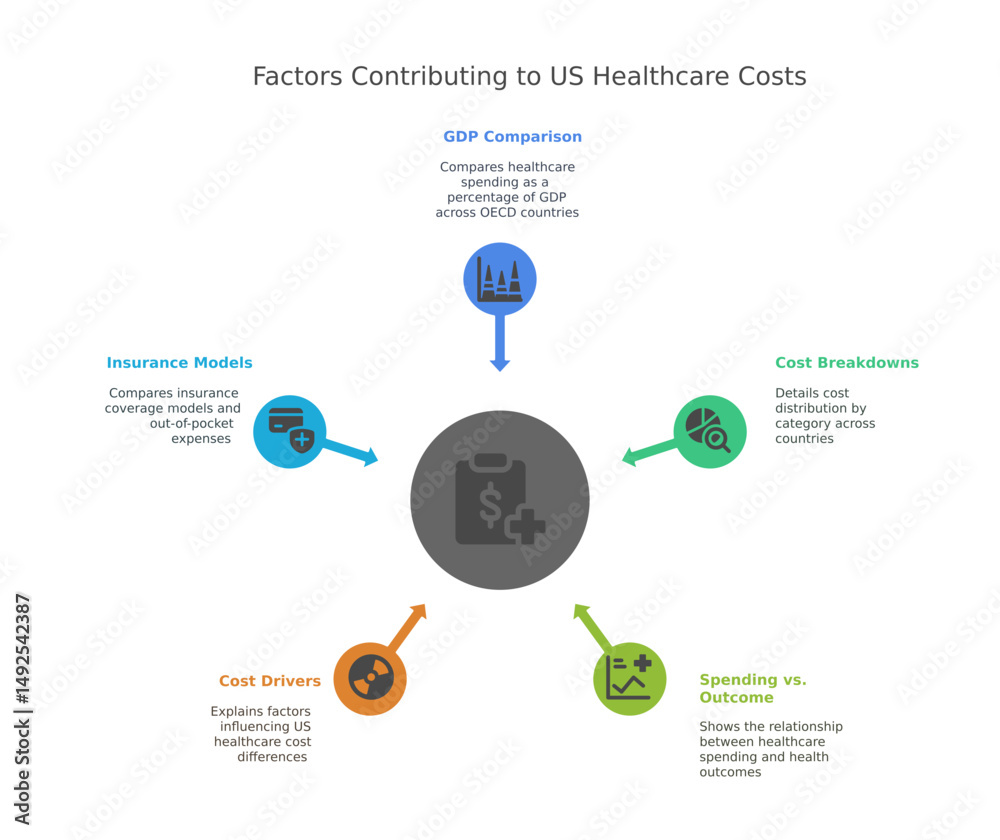 Factors Contributing to US Healthcare Costs

GDP Comparison

Compares healthcare spending as a percentage of GDP across OECD countries

Insurance Models

Compares insurance coverage models and out-of-pocket expenses

Cost Breakdowns

Details cost distribution by category across countries

Cost Drivers

Explains factors influencing US healthcare cost differences

Spending vs. Outcome

Shows the relationship between healthcare spending and health outcomes

Adobe Stock | #1492542387