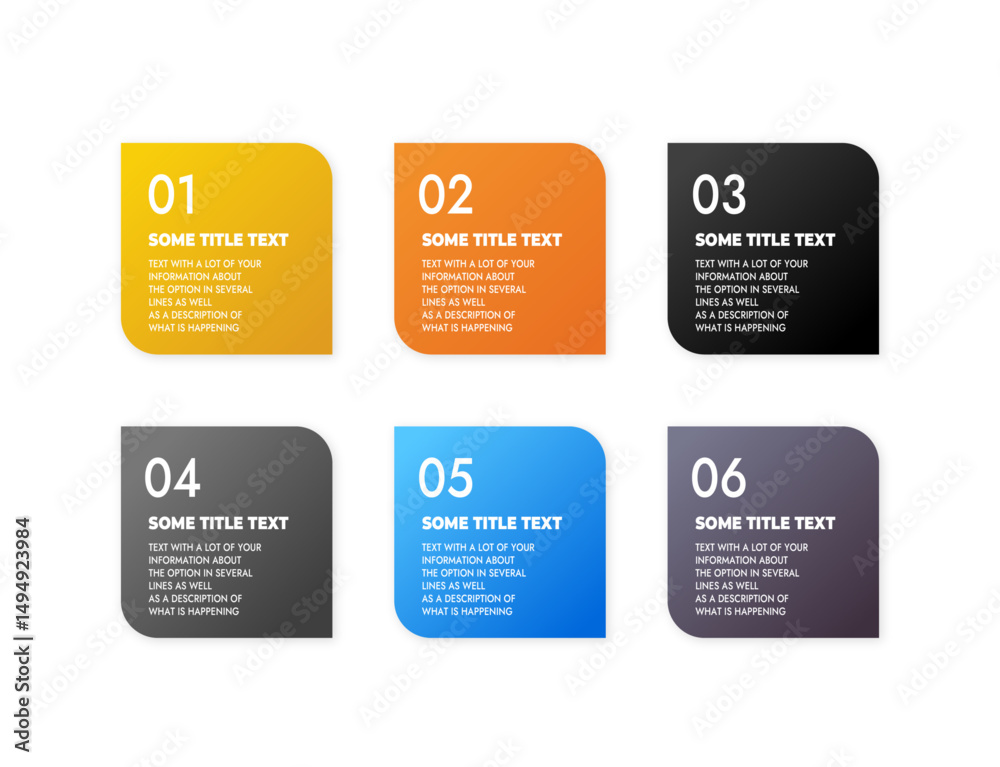 01
SOME TITLE TEXT
TEXT WITH A LOT OF YOUR INFORMATION ABOUT THE OPTION IN SEVERAL LINES AS WELL AS A DESCRIPTION OF WHAT IS HAPPENING

02
SOME TITLE TEXT
TEXT WITH A LOT OF YOUR INFORMATION ABOUT THE OPTION IN SEVERAL LINES AS WELL AS A DESCRIPTION OF WHAT IS HAPPENING

03
SOME TITLE TEXT
TEXT WITH A LOT OF YOUR INFORMATION ABOUT THE OPTION IN SEVERAL LINES AS WELL AS A DESCRIPTION OF WHAT IS HAPPENING

04
SOME TITLE TEXT
TEXT WITH A LOT OF YOUR INFORMATION ABOUT THE OPTION IN SEVERAL LINES AS WELL AS A DESCRIPTION OF WHAT IS HAPPENING

05
SOME TITLE TEXT
TEXT WITH A LOT OF YOUR INFORMATION ABOUT THE OPTION IN SEVERAL LINES AS WELL AS A DESCRIPTION OF WHAT IS HAPPENING

06
SOME TITLE TEXT
TEXT WITH A LOT OF YOUR INFORMATION ABOUT THE OPTION IN SEVERAL LINES AS WELL AS A DESCRIPTION OF WHAT IS HAPPENING

Adobe Stock | #1494923984