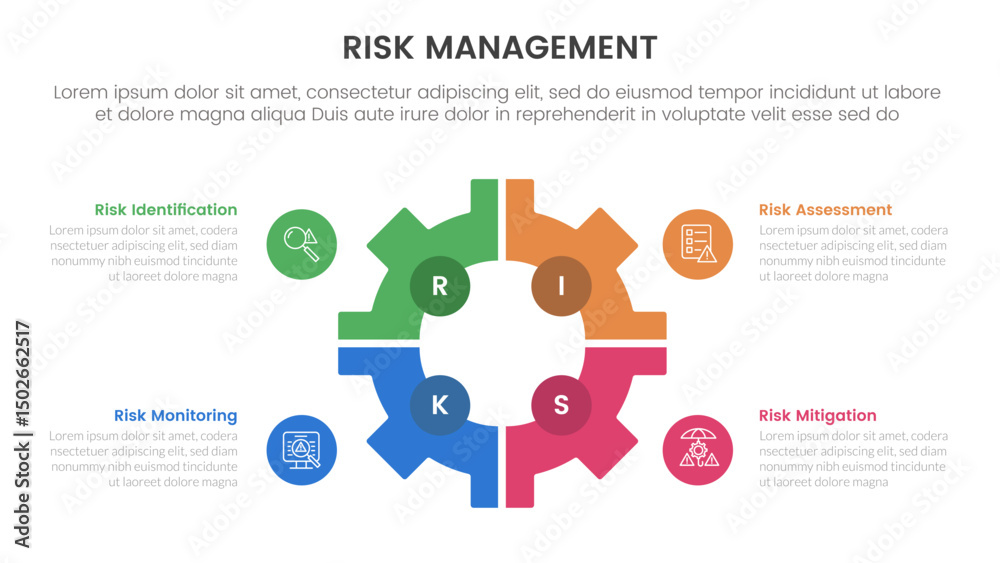 RISK MANAGEMENT

Lorem ipsum dolor sit amet, consectetur adipiscing elit, sed do eiusmod tempor incididunt ut labore et dolore magna aliqua Duis aute irure dolor in reprehenderit in voluptate velit esse sed do

Risk Identification
Lorem ipsum dolor sit amet, codera nsectetuer adipiscing elit, sed diam nonummy nibh euismod tincidunte ut laoreet dolore magna

Risk Assessment
Lorem ipsum dolor sit amet, codera nsectetuer adipiscing elit, sed diam nonummy nibh euismod tincidunte ut laoreet dolore magna

R

I

K

S

Risk Monitoring
Lorem ipsum dolor sit amet, codera nsectetuer adipiscing elit, sed diam nonummy nibh euismod tincidunte ut laoreet dolore magna

Risk Mitigation
Lorem ipsum dolor sit amet, codera nsectetuer adipiscing elit, sed diam nonummy nibh euismod tincidunte ut laoreet dolore magna

Adobe Stock | #1502662517