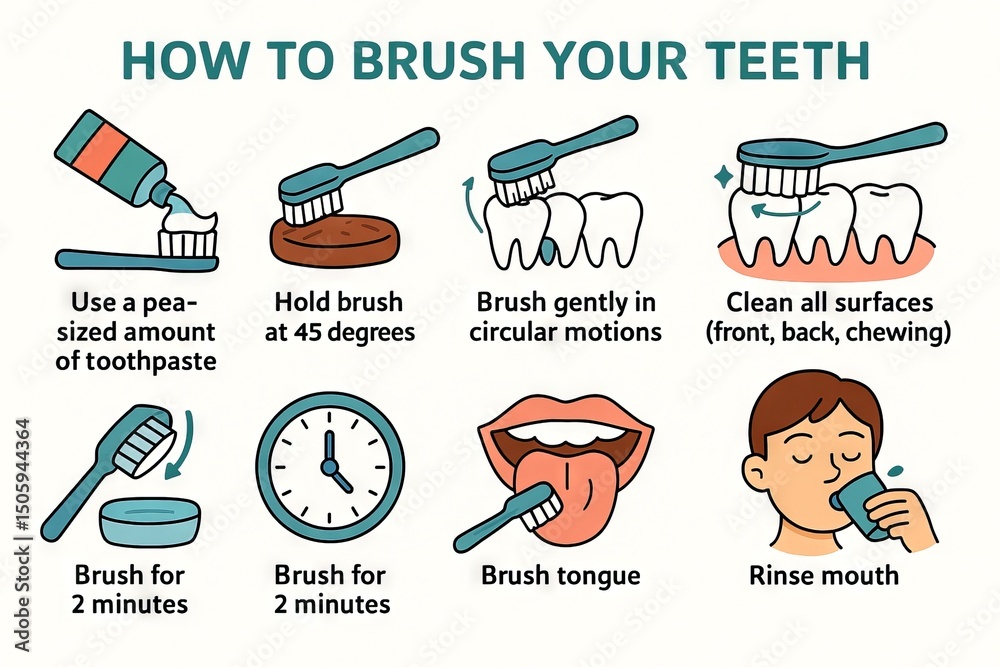 HOW TO BRUSH YOUR TEETH

Use a pea-sized amount of toothpaste

Hold brush at 45 degrees

Brush gently in circular motions

Clean all surfaces (front, back, chewing)

Brush for 2 minutes

Brush for 2 minutes

Brush tongue

Rinse mouth

Adobe Stock | #1505944364