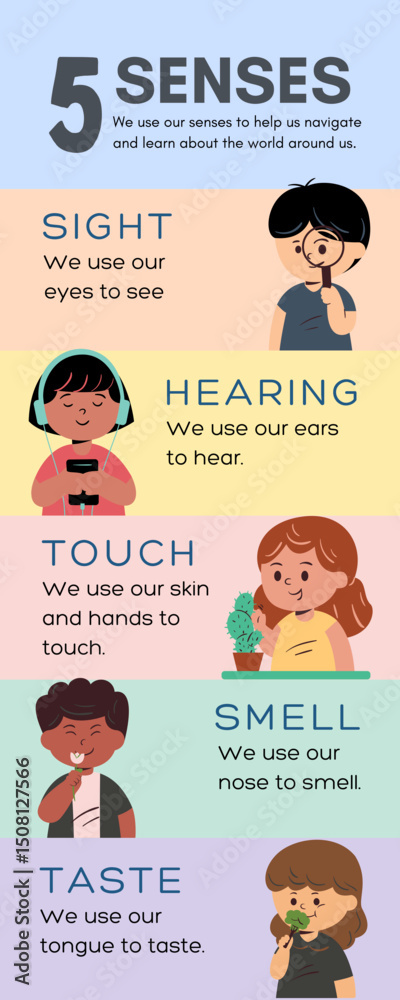 5 SENSES
We use our senses to help us navigate and learn about the world around us.

SIGHT
We use our eyes to see

HEARING
We use our ears to hear.

TOUCH
We use our skin and hands to touch.

SMELL
We use our nose to smell.

TASTE
We use our tongue to taste.

Adobe Stock | #1508127566