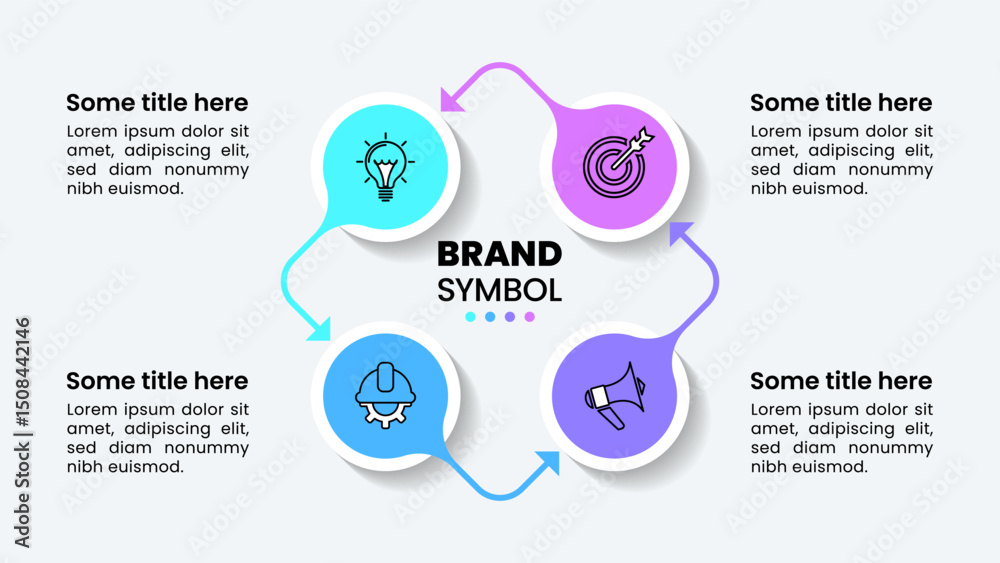 Some title here
Lorem ipsum dolor sit amet, adipiscing elit, sed diam nonummy nibh euismod.

Some title here
Lorem ipsum dolor sit amet, adipiscing elit, sed diam nonummy nibh euismod.

BRAND
SYMBOL

Some title here
Lorem ipsum dolor sit amet, adipiscing elit, sed diam nonummy nibh euismod.

Some title here
Lorem ipsum dolor sit amet, adipiscing elit, sed diam nonummy nibh euismod.

Adobe Stock | #1508442146