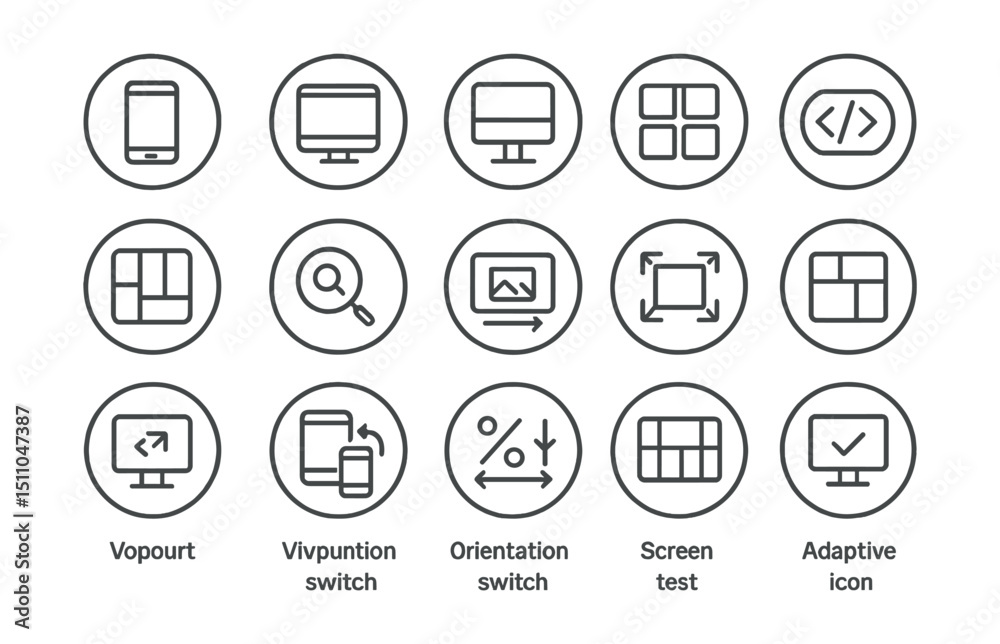 Vopourt

Vivpuntion switch

Orientation switch

Screen test

Adaptive icon

Adobe Stock | #1511047387