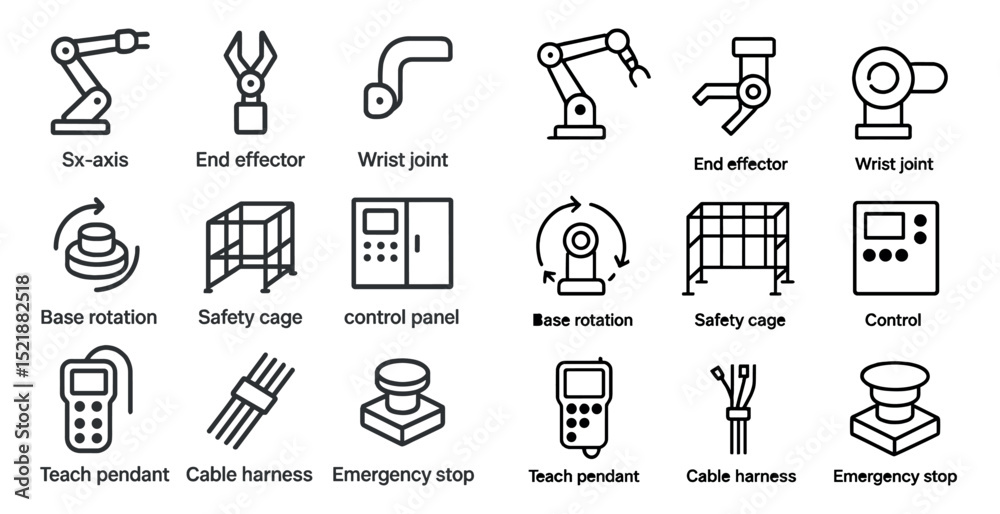 Sx-axis
End effector
Wrist joint
End effector
Wrist joint
Base rotation
Safety cage
control panel
Base rotation
Safety cage
Control
Teach pendant
Cable harness
Emergency stop
Teach pendant
Cable harness
Emergency stop
Adobe Stock | #1521882518