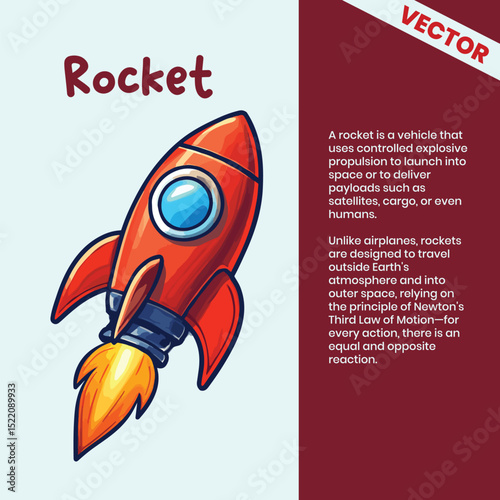 Rocket

VECTOR

A rocket is a vehicle that uses controlled explosive propulsion to launch into space or to deliver payloads such as satellites, cargo, or even humans.

Unlike airplanes, rockets are designed to travel outside Earth's atmosphere and into outer space, relying on the principle of Newton's Third Law of Motion—for every action, there is an equal and opposite reaction.

Adobe Stock | #1522089933