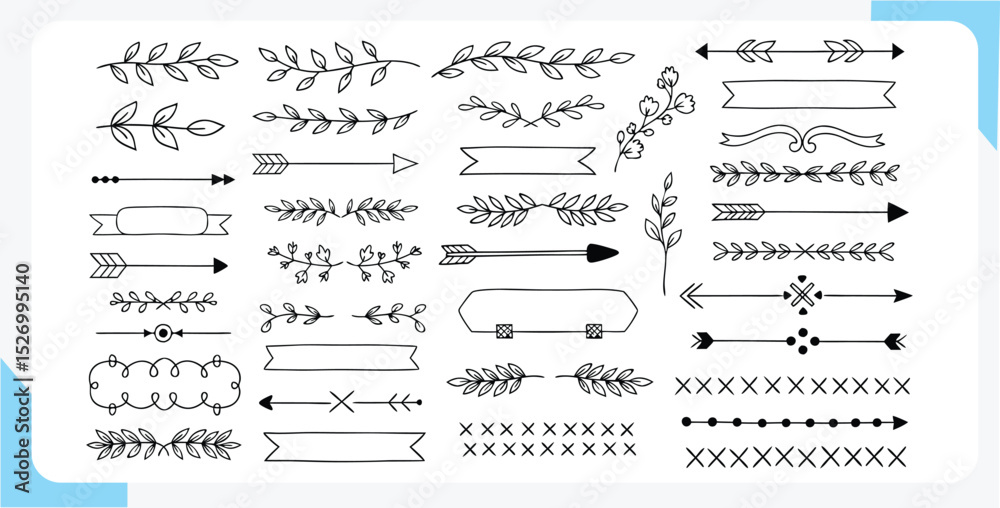 Adobe Stock | #1526995140