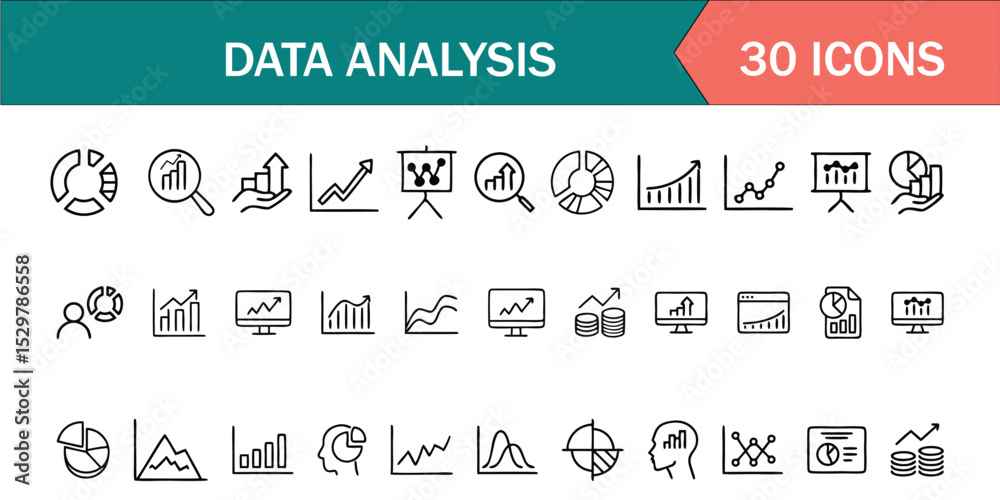 DATA ANALYSIS
30 ICONS

Adobe Stock | #1529786558