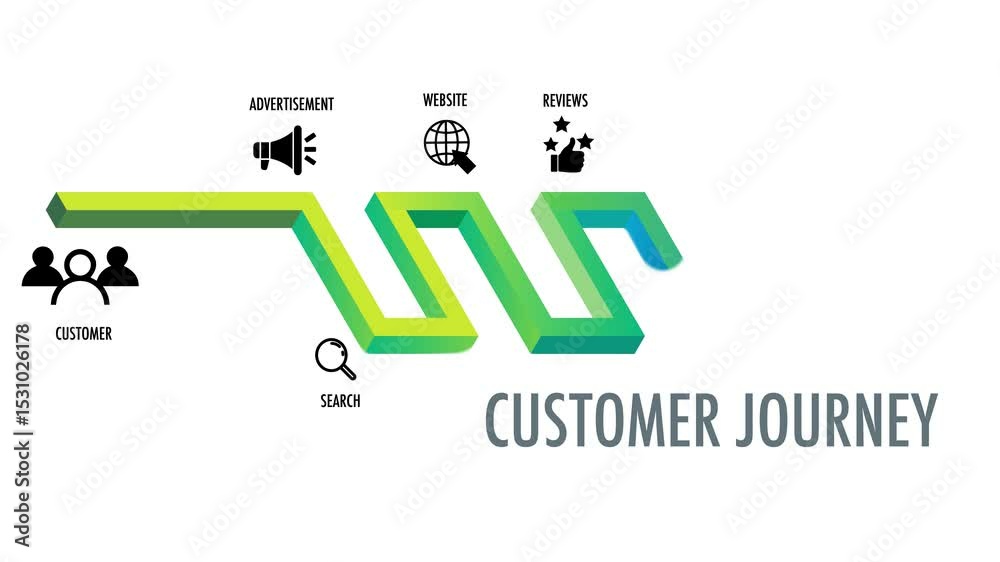 ADVERTISEMENT
WEBSITE
REVIEWS
CUSTOMER
SEARCH
CUSTOMER JOURNEY
Adobe Stock | #1531026178