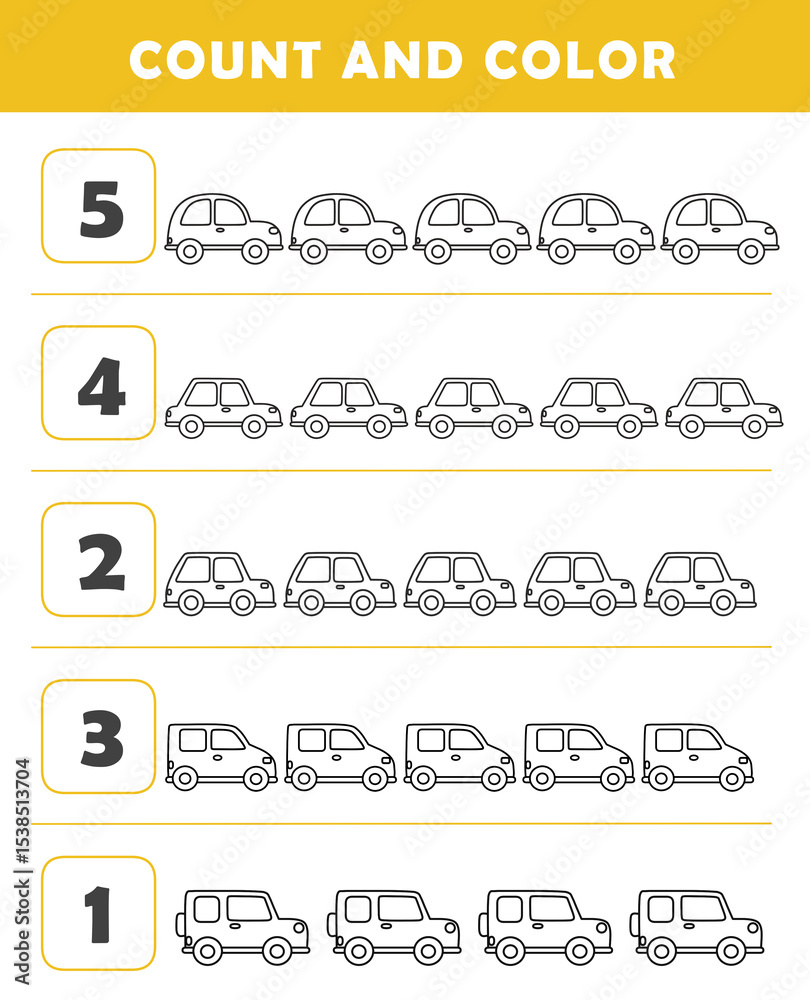 COUNT AND COLOR

5

4

2

3

1

Adobe Stock | #1538513704