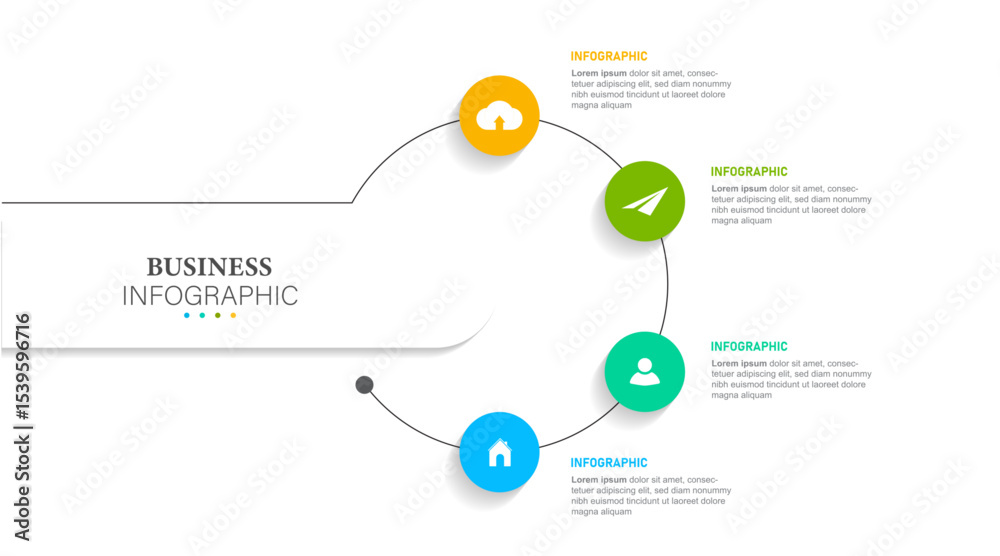 BUSINESS
INFOGRAPHIC

INFOGRAPHIC
Lorem ipsum dolor sit amet, consectetuer adipiscing elit, sed diam nonummy nibh euismod tincidunt ut laoreet dolore magna aliquam

INFOGRAPHIC
Lorem ipsum dolor sit amet, consectetuer adipiscing elit, sed diam nonummy nibh euismod tincidunt ut laoreet dolore magna aliquam

INFOGRAPHIC
Lorem ipsum dolor sit amet, consectetuer adipiscing elit, sed diam nonummy nibh euismod tincidunt ut laoreet dolore magna aliquam

INFOGRAPHIC
Lorem ipsum dolor sit amet, consectetuer adipiscing elit, sed diam nonummy nibh euismod tincidunt ut laoreet dolore magna aliquam

Adobe Stock | #153959716