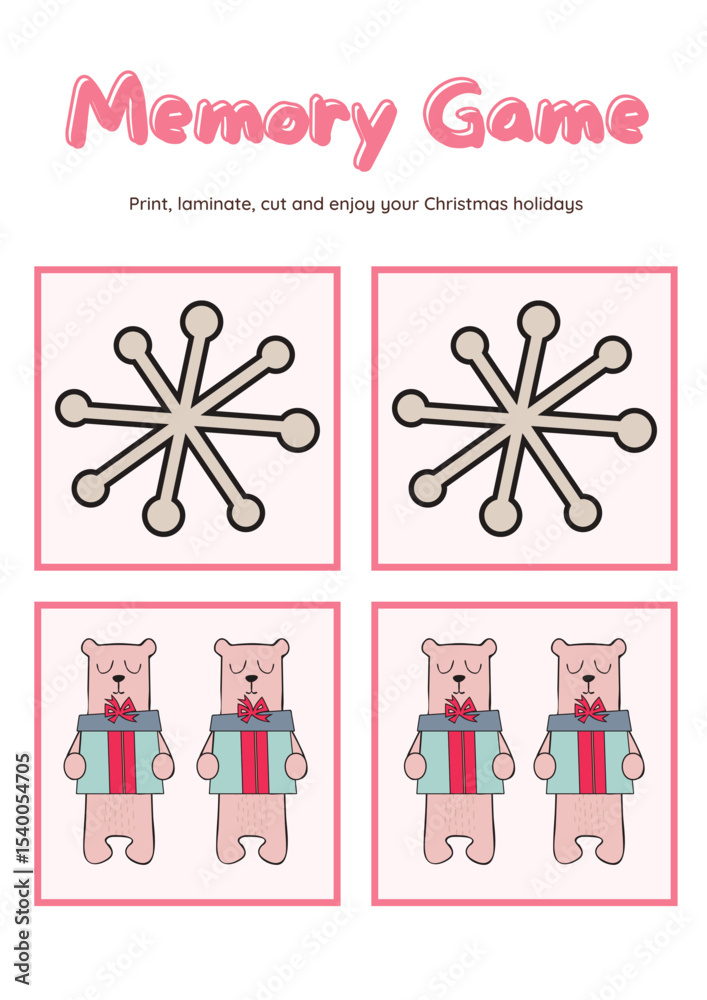 Memory Game

Print, laminate, cut and enjoy your Christmas holidays

Adobe Stock | #1540054705