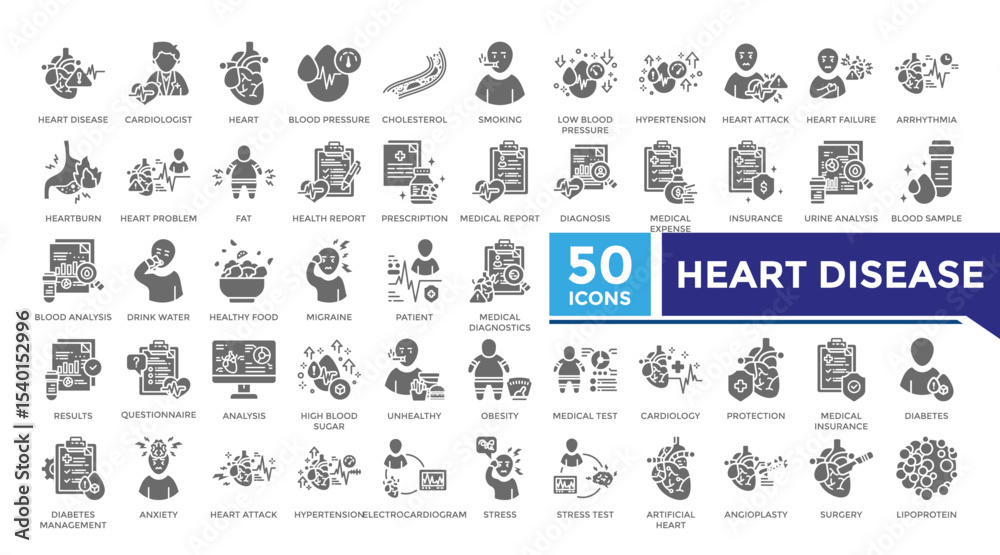 HEART DISEASE
CARDIOLOGIST
HEART
BLOOD PRESSURE
CHOLESTEROL
SMOKING
LOW BLOOD PRESSURE
HYPERTENSION
HEART ATTACK
HEART FAILURE
ARRHYTHMIA

HEARTBURN
HEART PROBLEM
FAT
HEALTH REPORT
PRESCRIPTION
MEDICAL REPORT
DIAGNOSIS
MEDICAL EXPENSE
INSURANCE
URINE ANALYSIS
BLOOD SAMPLE

BLOOD ANALYSIS
DRINK WATER
HEALTHY FOOD
MIGRAINE
PATIENT
MEDICAL DIAGNOSTICS

50 ICONS

HEART DISEASE

RESULTS
QUESTIONNAIRE
ANALYSIS
HIGH BLOOD SUGAR
UNHEALTHY
OBESITY
MEDICAL TEST
CARDIOLOGY
PROTECTION
MEDICAL INSURANCE
DIABETES

DIABETES MANAGEMENT
ANXIETY
HEART ATTACK
HYPERTENSION
ELECTROCARDIOGRAM
STRESS
STRESS TEST
ARTIFICIAL HEART
ANGIOPLASTY
SURGERY
LIPOPROTEIN

Adobe Stock | #1540152996