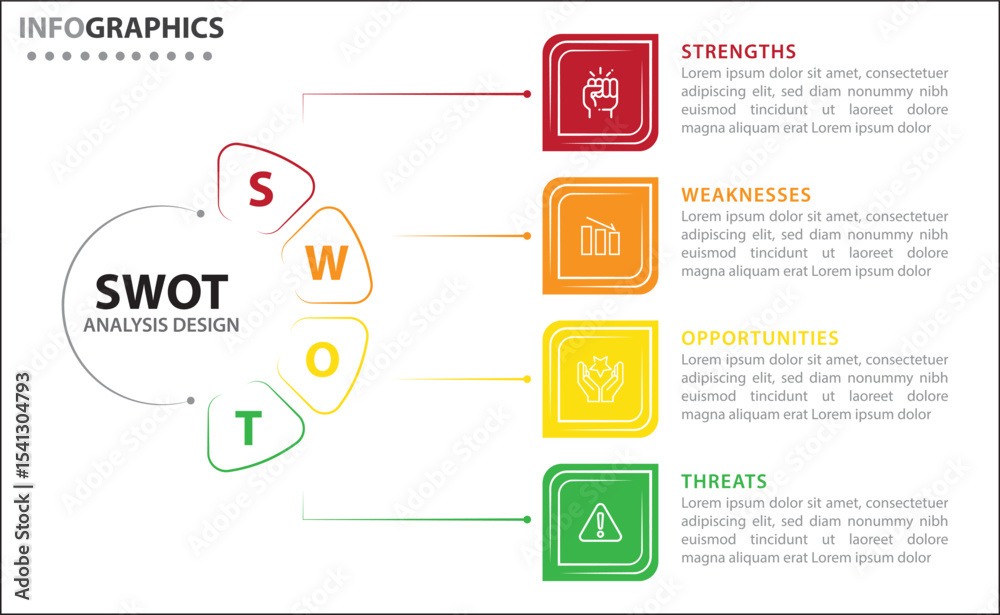 INFOGRAPHICS

SWOT
ANALYSIS DESIGN

S
W
O
T

STRENGTHS
Lorem ipsum dolor sit amet, consectetuer adipiscing elit, sed diam nonummy nibh euismod tincidunt ut laoreet dolore magna aliquam erat Lorem ipsum dolor

WEAKNESSES
Lorem ipsum dolor sit amet, consectetuer adipiscing elit, sed diam nonummy nibh euismod tincidunt ut laoreet dolore magna aliquam erat Lorem ipsum dolor

OPPORTUNITIES
Lorem ipsum dolor sit amet, consectetuer adipiscing elit, sed diam nonummy nibh euismod tincidunt ut laoreet dolore magna aliquam erat Lorem ipsum dolor

THREATS
Lorem ipsum dolor sit amet, consectetuer adipiscing elit, sed diam nonummy nibh euismod tincidunt ut laoreet dolore magna aliquam erat Lorem ipsum dolor

Adobe Stock | #1541304793