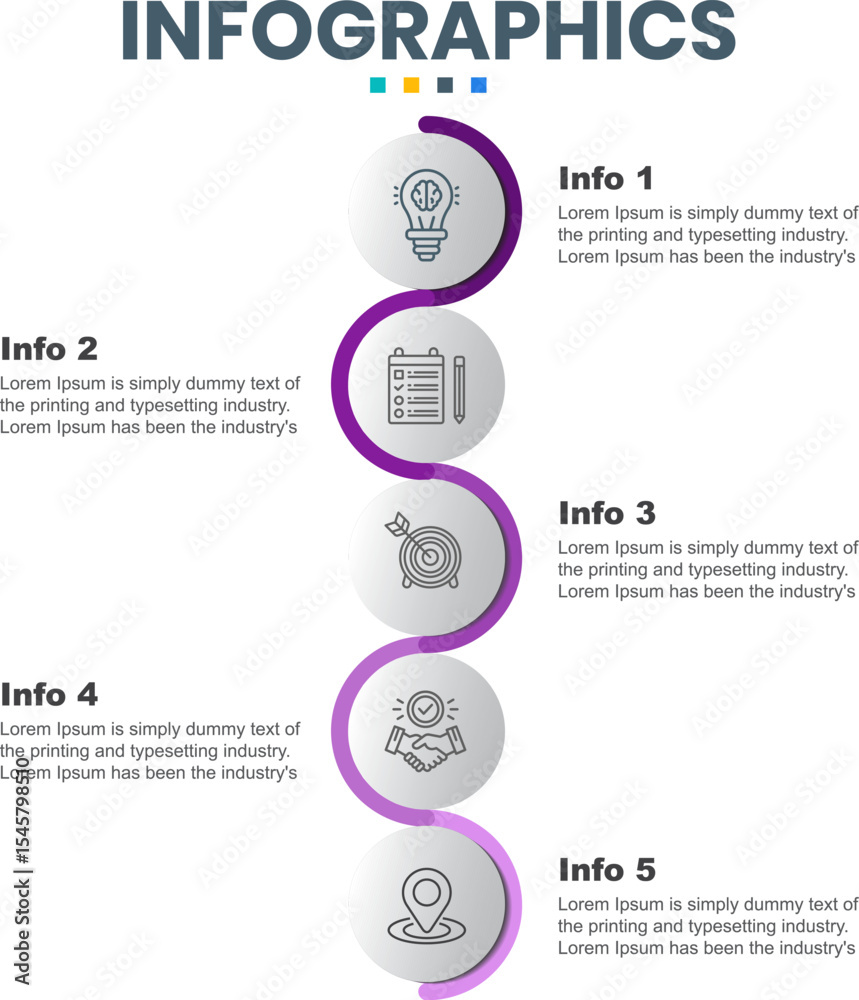 INFOGRAPHICS

Info 1
Lorem Ipsum is simply dummy text of the printing and typesetting industry. Lorem Ipsum has been the industry's

Info 2
Lorem Ipsum is simply dummy text of the printing and typesetting industry. Lorem Ipsum has been the industry's

Info 3
Lorem Ipsum is simply dummy text of the printing and typesetting industry. Lorem Ipsum has been the industry's

Info 4
Lorem Ipsum is simply dummy text of the printing and typesetting industry. Lorem Ipsum has been the industry's

Info 5
Lorem Ipsum is simply dummy text of the printing and typesetting industry. Lorem Ipsum has been the industry's

Adobe Stock | #1545798510