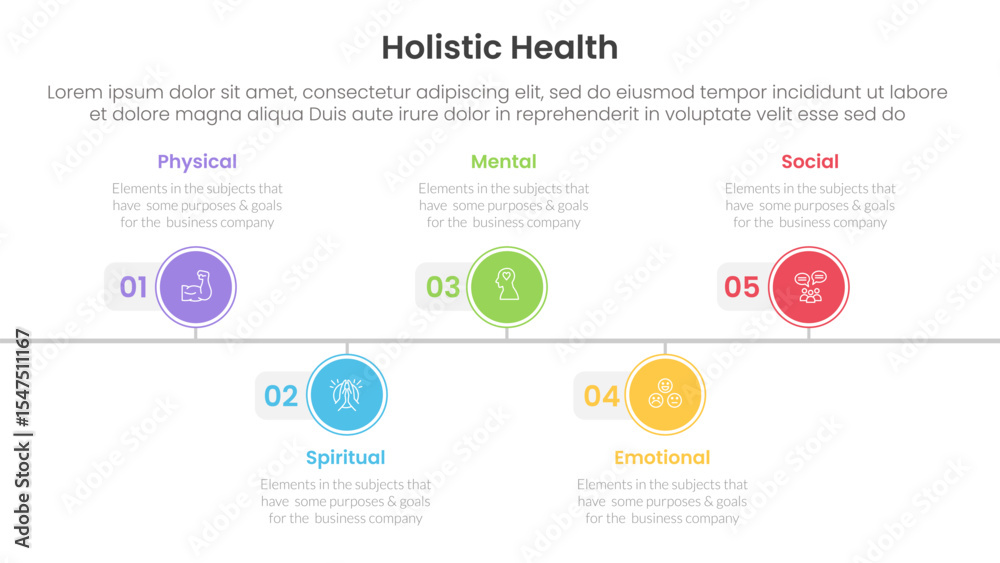 Holistic Health

Lorem ipsum dolor sit amet, consectetur adipiscing elit, sed do eiusmod tempor incididunt ut labore et dolore magna aliqua Duis aute irure dolor in reprehenderit in voluptate velit esse sed do

Physical
Elements in the subjects that have some purposes & goals for the business company

01

Mental
Elements in the subjects that have some purposes & goals for the business company

03

Social
Elements in the subjects that have some purposes & goals for the business company

05

02

Spiritual
Elements in the subjects that have some purposes & goals for the business company

04

Emotional
Elements in the subjects that have some purposes & goals for the business company

Adobe Stock | #1547511167