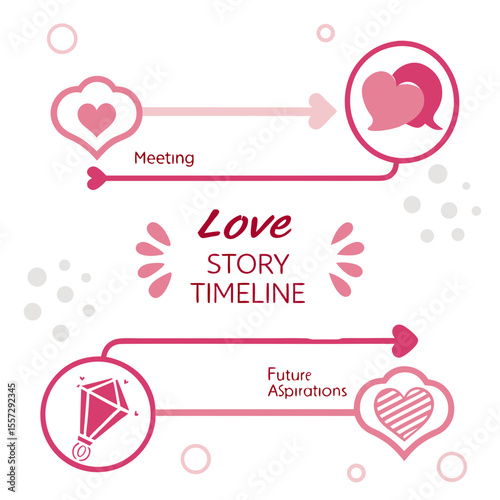 Meeting

Love
STORY
TIMELINE

Future
ASpirations

Adobe Stock | #1557292345