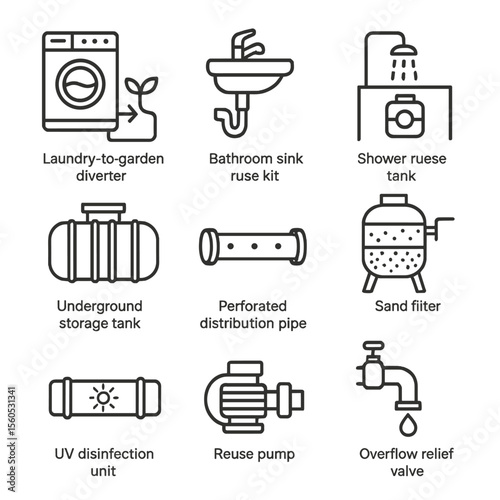 Laundry-to-garden diverter

Bathroom sink ruse kit

Shower ruese tank

Underground storage tank

Perforated distribution pipe

Sand fiiter

UV disinfection unit

Reuse pump

Overflow relief valve

Adobe Stock | #1560531341