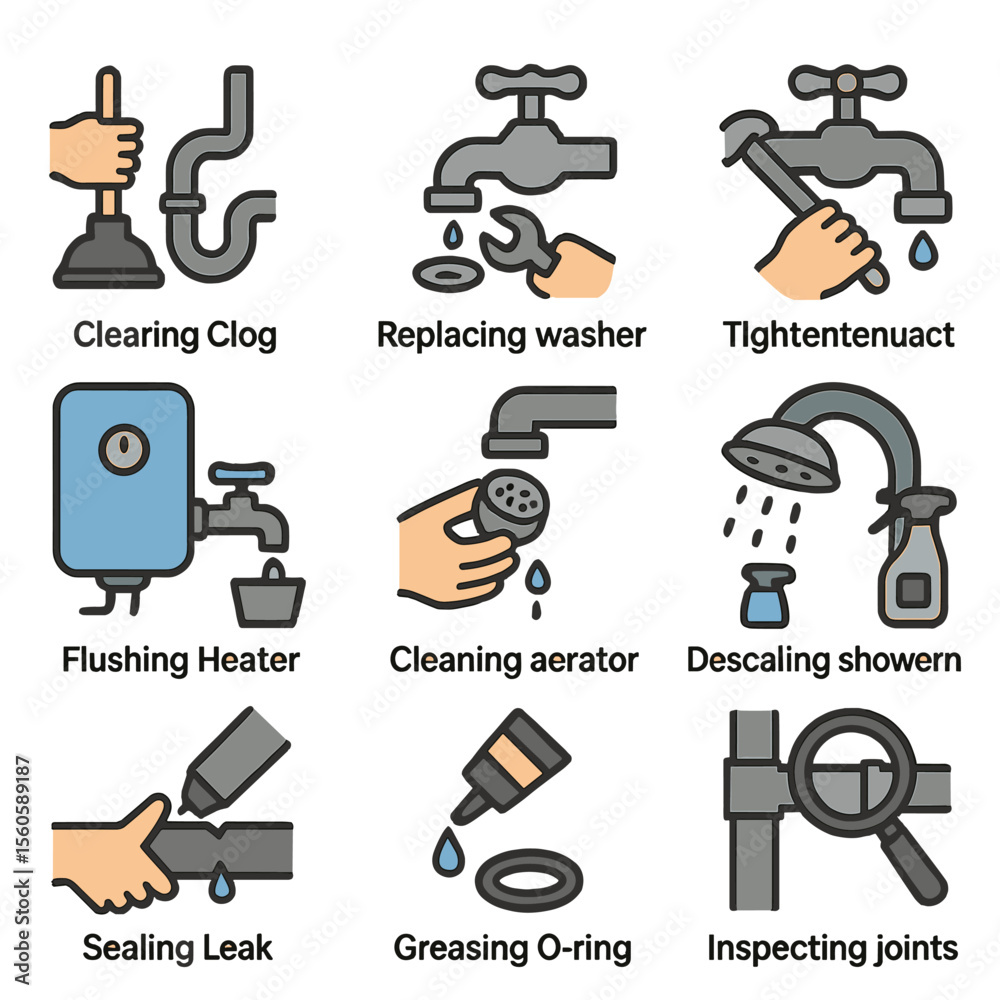 Clearing Clog

Replacing washer

TIghtentenuact

Flushing Heater

Cleaning aerator

Descaling showern

Sealing Leak

Greasing O-ring

Inspecting joints

Adobe Stock | #1560589187