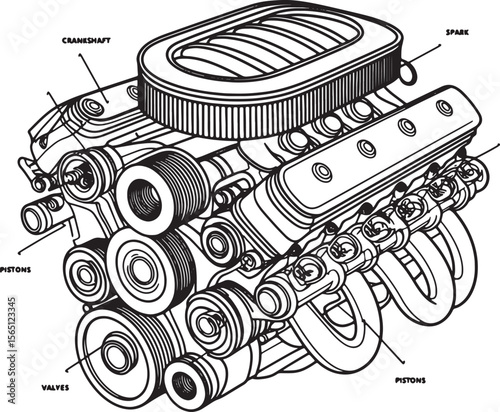 CRANKSHAFT

SPARK

PISTONS

VALVES

PISTONS

Adobe Stock | #1565123345