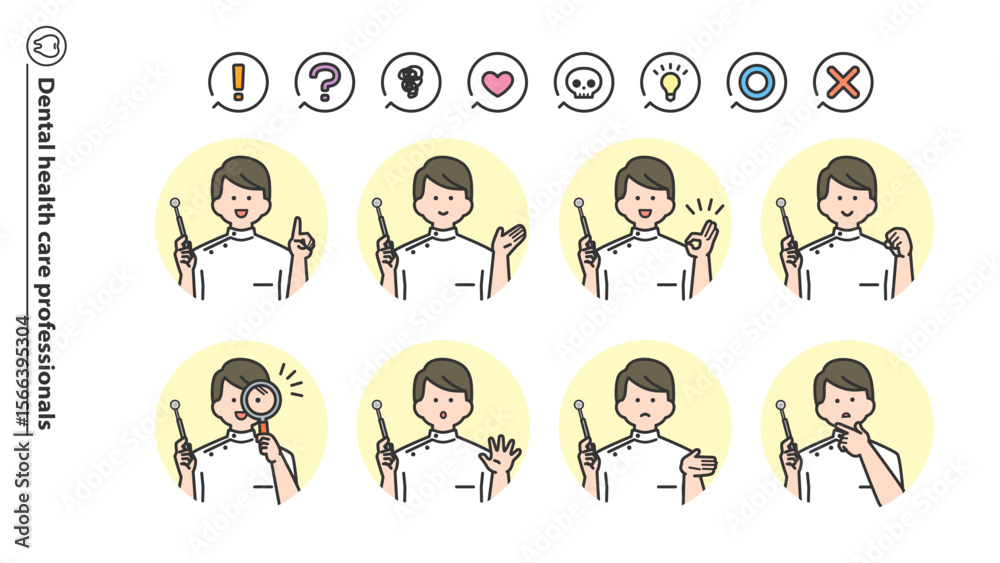 Dental health care professionals

!
?

Adobe Stock | #1566395304