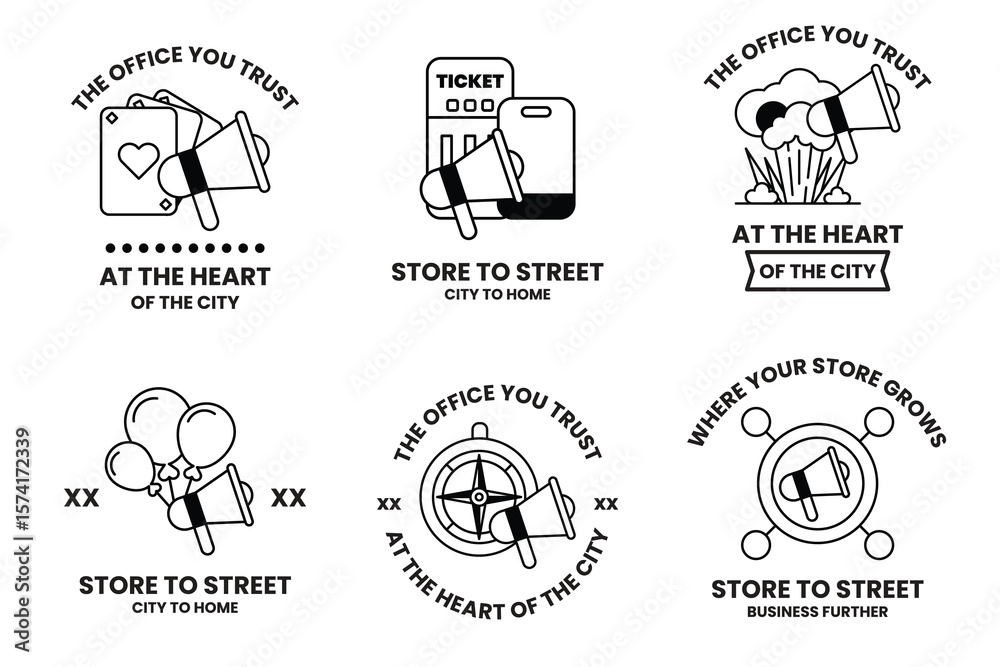 THE OFFICE YOU TRUST

AT THE HEART
OF THE CITY

TICKET

STORE TO STREET
CITY TO HOME

THE OFFICE YOU TRUST

AT THE HEART
OF THE CITY

XX XX

STORE TO STREET
CITY TO HOME

THE OFFICE YOU TRUST
XX XX
AT THE HEART OF THE CITY

WHERE YOUR STORE GROWS

STORE TO STREET
BUSINESS FURTHER

Adobe Stock | #1574172339