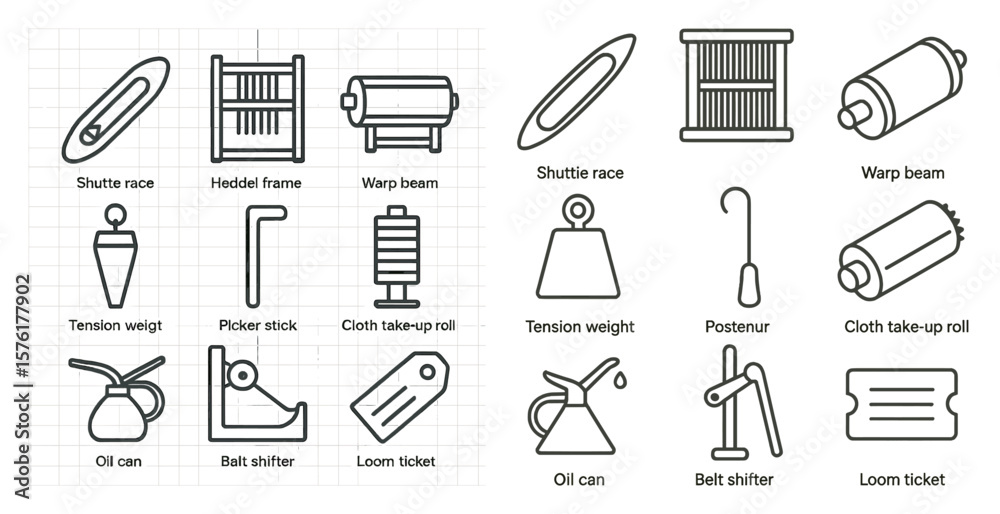 Shutte race

Heddel frame

Warp beam

Tension weigt

Picker stick

Cloth take-up roll

Oil can

Balt shifter

Loom ticket

Shuttie race

Warp beam

Tension weight

Postenur

Cloth take-up roll

Oil can

Belt shifter

Loom ticket

Adobe Stock | #1576177902