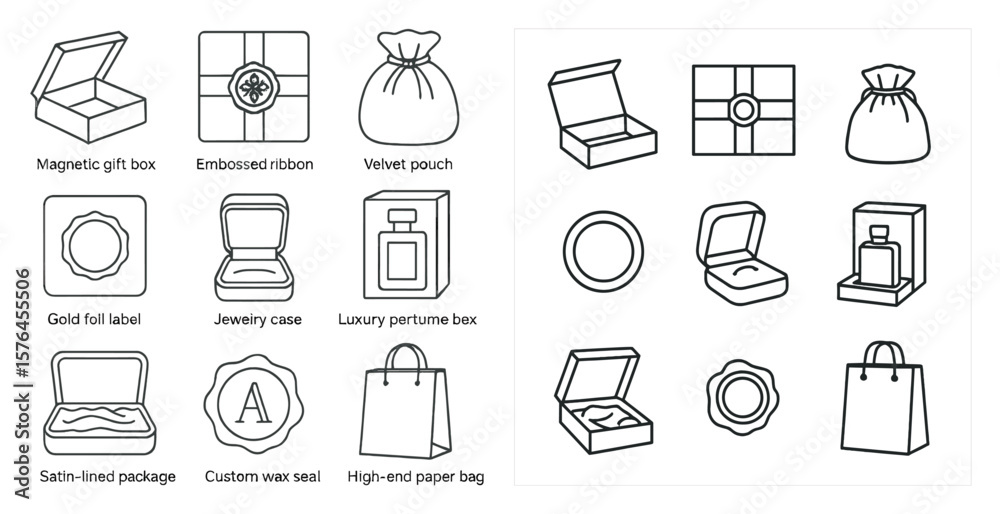 Magnetic gift box
Embossed ribbon
Velvet pouch
Gold foll label
Jeweiry case
Luxury pertume bex
A
Satin-lined package
Custom wax seal
High-end paper bag

Adobe Stock | #1576455506