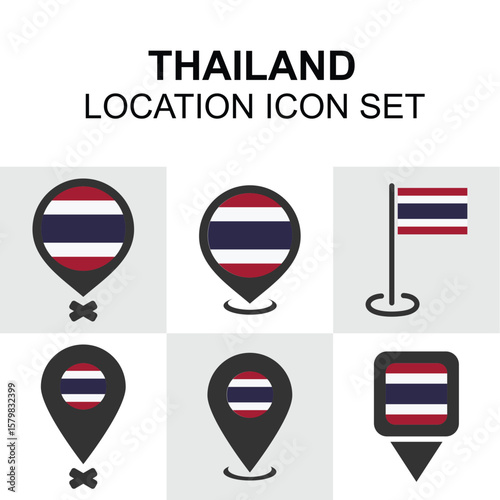 THAILAND
LOCATION ICON SET

Adobe Stock | #157983239