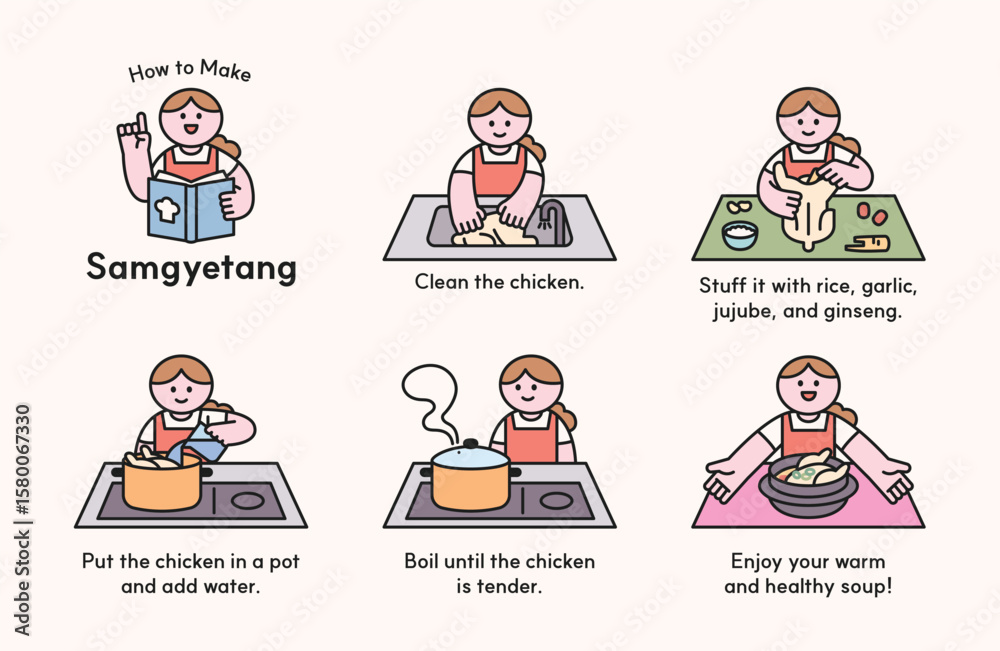 How to Make
Samgyetang

Clean the chicken.

Stuff it with rice, garlic, jujube, and ginseng.

Put the chicken in a pot and add water.

Boil until the chicken is tender.

Enjoy your warm and healthy soup!

Adobe Stock | #1580067330