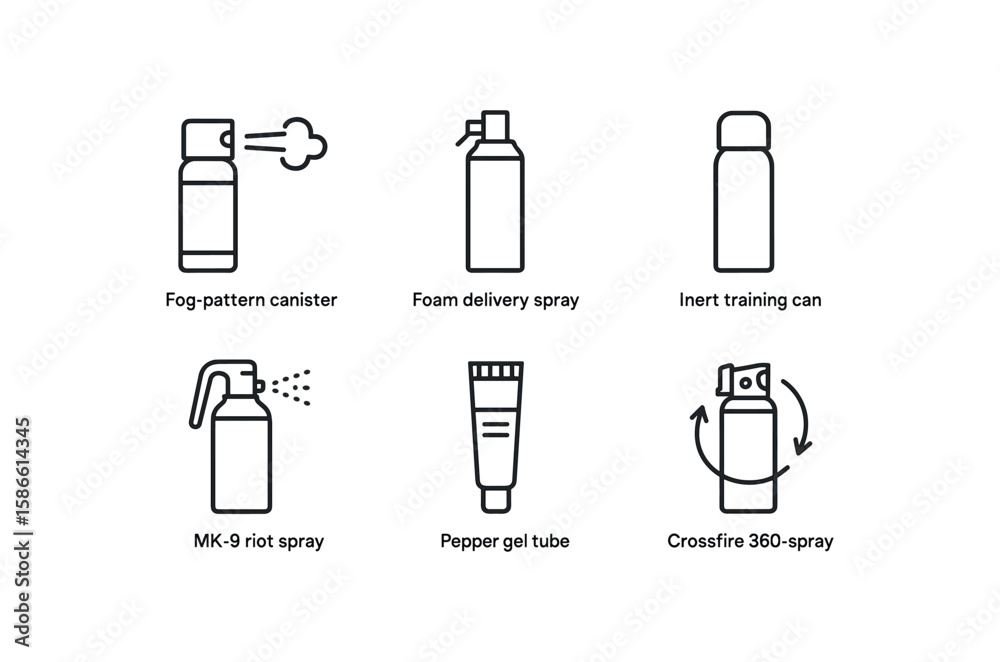 Fog-pattern canister

Foam delivery spray

Inert training can

MK-9 riot spray

Pepper gel tube

Crossfire 360-spray

Adobe Stock | #1586614345